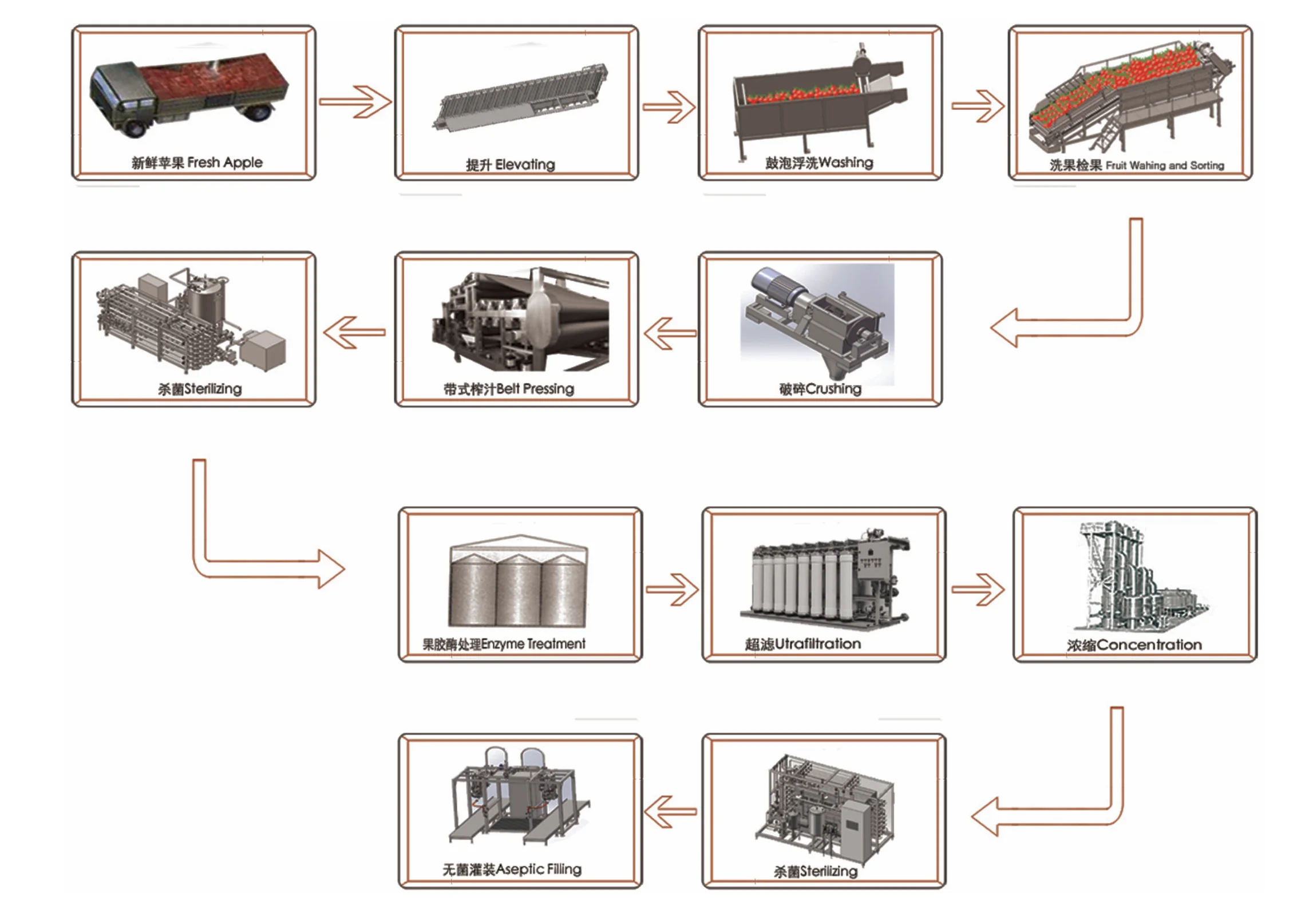 新鲜苹果 Fresh Apple

提升 Elevating

鼓泡浮洗Washing

洗果检果 Fruit Wahing and Sorting

破碎Crushing

带式榨汁Belt Pressing

杀菌Sterilizing

果胶酶处理Enzyme Treatment

超滤Utrafiltration

浓缩Concentration

杀菌Sterilizing

无菌灌装Aseptic Filling