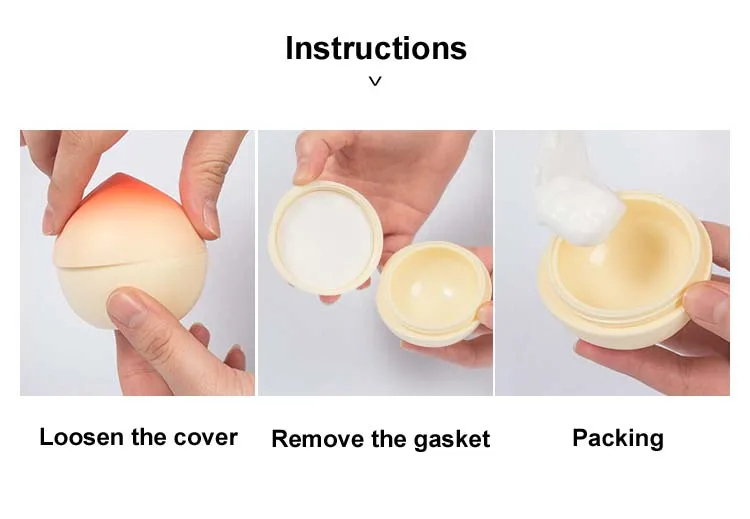 Instructions

Loosen the cover

Remove the gasket

Packing