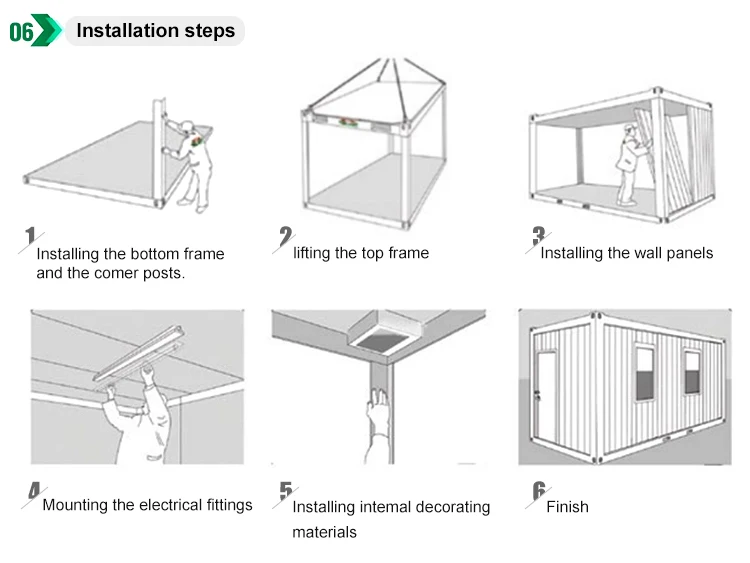 06 Installation steps

1 Installing the bottom frame and the comer posts.

2 lifting the top frame

3 Installing the wall panels

4 Mounting the electrical fittings

5 Installing intemal decorating materials

6 Finish