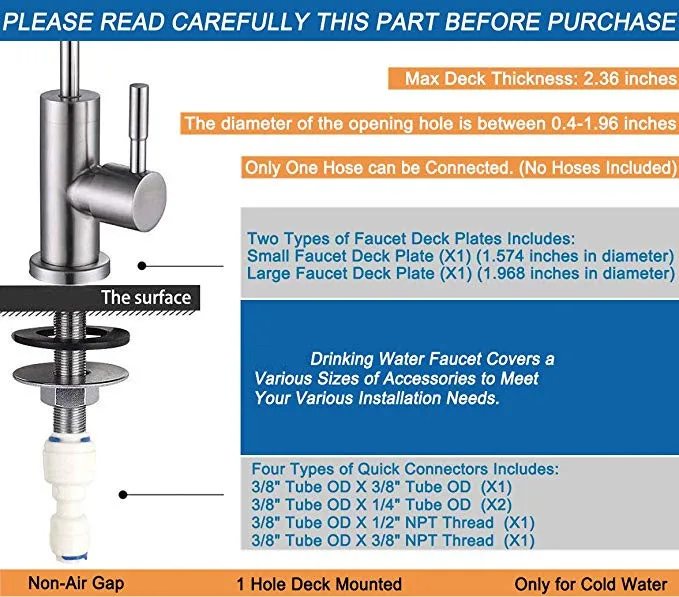 PLEASE READ CAREFULLY THIS PART BEFORE PURCHASE

Max Deck Thickness: 2.36 inches

The diameter of the opening hole is between 0.4-1.96 inches

Only One Hose can be Connected. (No Hoses Included)

Two Types of Faucet Deck Plates Includes:
Small Faucet Deck Plate (X1) (1.574 inches in diameter)
Large Faucet Deck Plate (X1) (1.968 inches in diameter)

The surface

Drinking Water Faucet Covers a Various Sizes of Accessories to Meet Your Various Installation Needs.

Four Types of Quick Connectors Includes:
3/8" Tube OD X 3/8" Tube OD (X1)
3/8" Tube OD X 1/4" Tube OD (X2)
3/8" Tube OD X 1/2" NPT Thread (X1)
3/8" Tube OD X 3/8" NPT Thread (X1)

Non-Air Gap

1 Hole Deck Mounted

Only for Cold Water