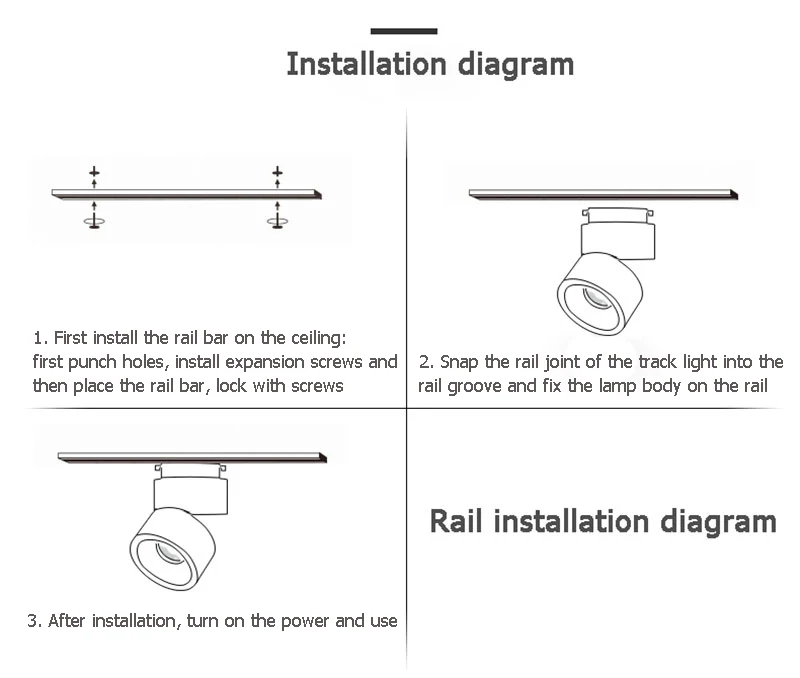 Installation diagram

1. First install the rail bar on the ceiling: first punch holes, install expansion screws and then place the rail bar, lock with screws

2. Snap the rail joint of the track light into the rail groove and fix the lamp body on the rail

3. After installation, turn on the power and use

Rail installation diagram