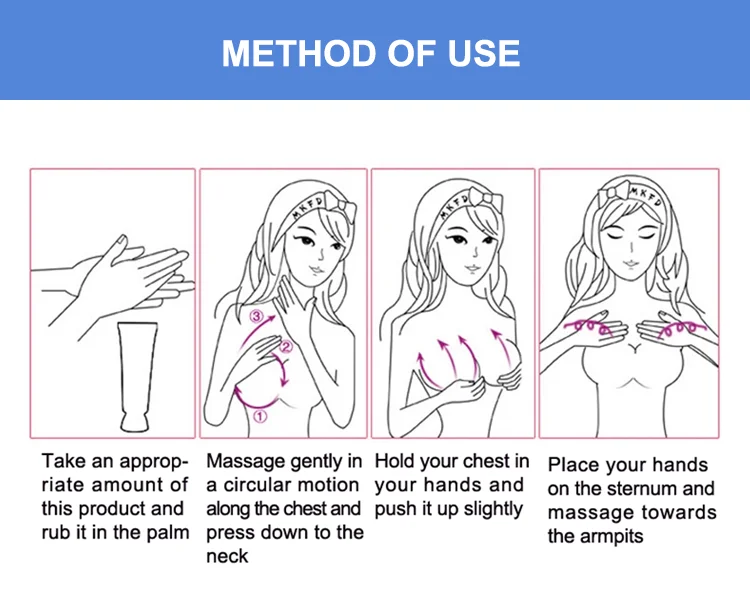 METHOD OF USE

MKFD

③
②
①

MKFD

MKFD

Take an appropriate amount of this product and rub it in the palm

Massage gently in a circular motion along the chest and press down to the neck

Hold your chest in your hands and push it up slightly

Place your hands on the sternum and massage towards the armpits