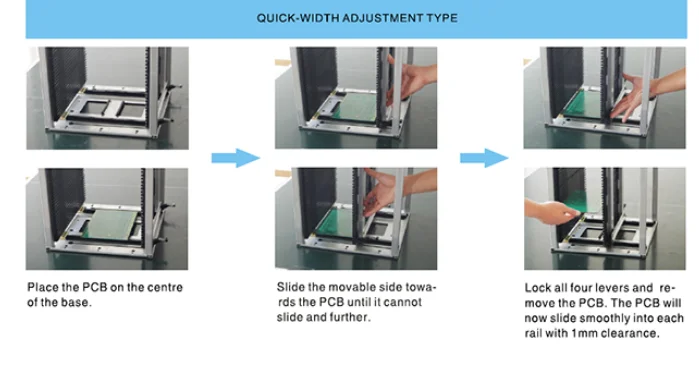 QUICK-WIDTH ADJUSTMENT TYPE

Place the PCB on the centre of the base.

Slide the movable side towards the PCB until it cannot slide and further.

Lock all four levers and remove the PCB. The PCB will now slide smoothly into each rail with 1mm clearance.