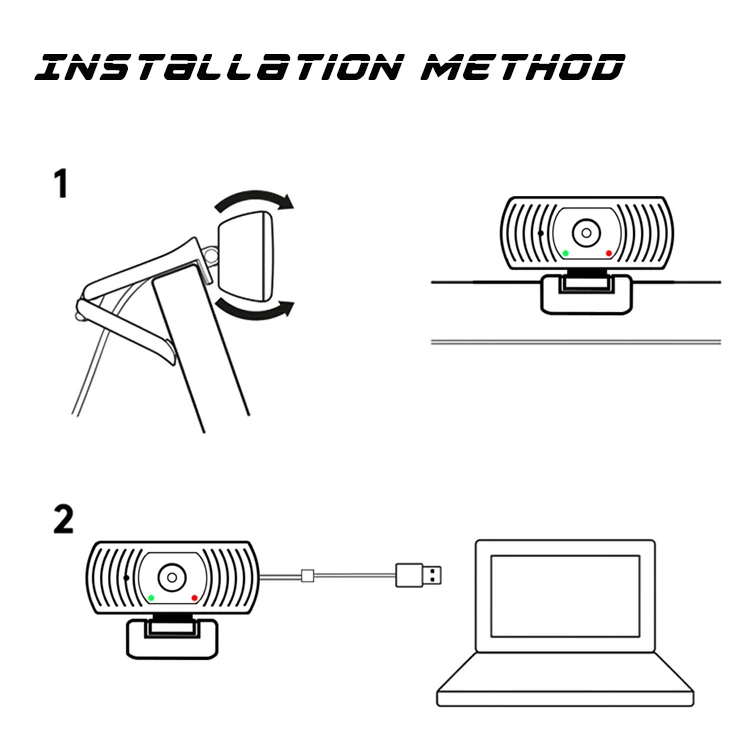 INSTALLATION METHOD

1

2