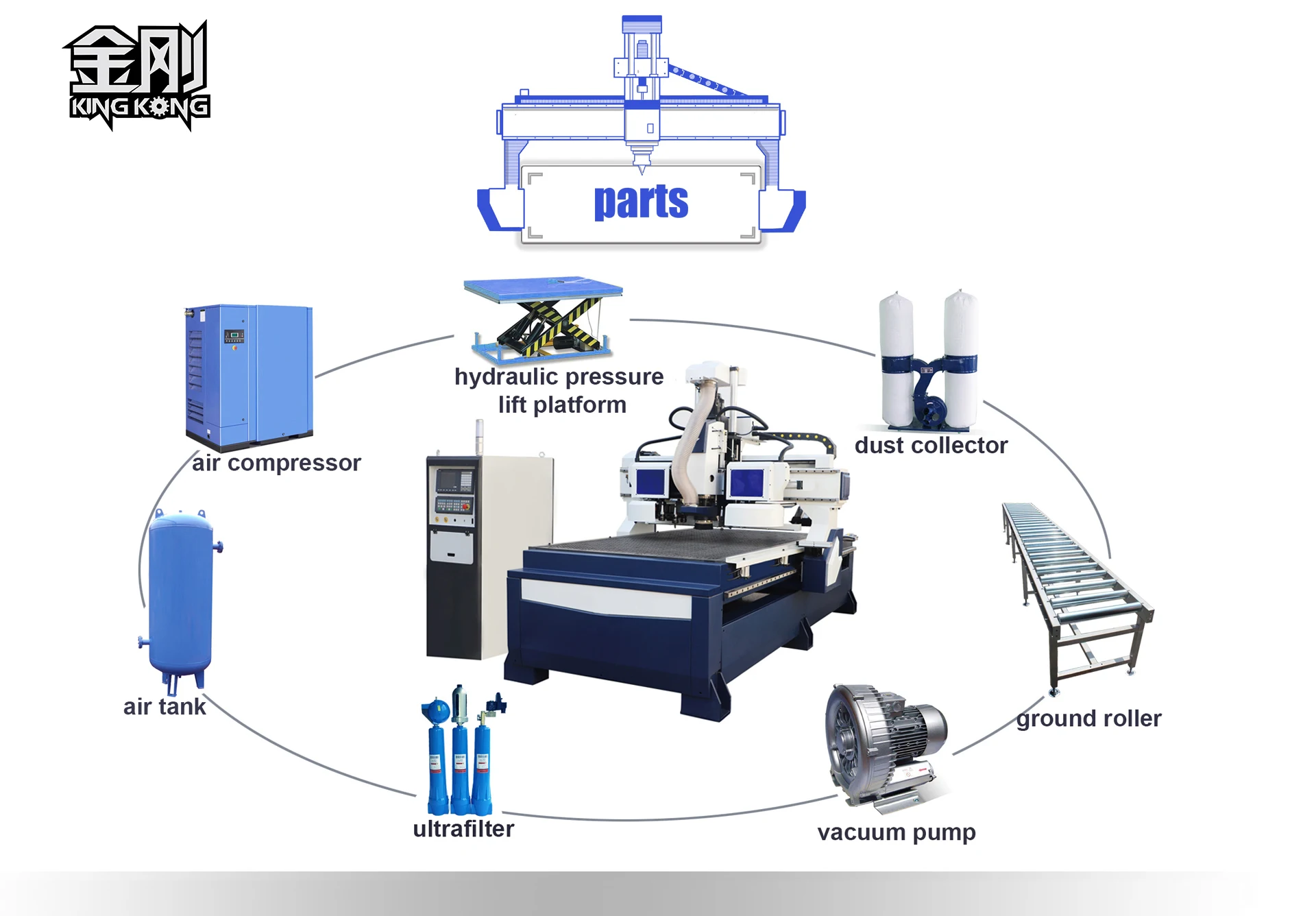 金刚
KING KONG

parts

hydraulic pressure lift platform

air compressor

dust collector

air tank

ground roller

ultrafilter

vacuum pump