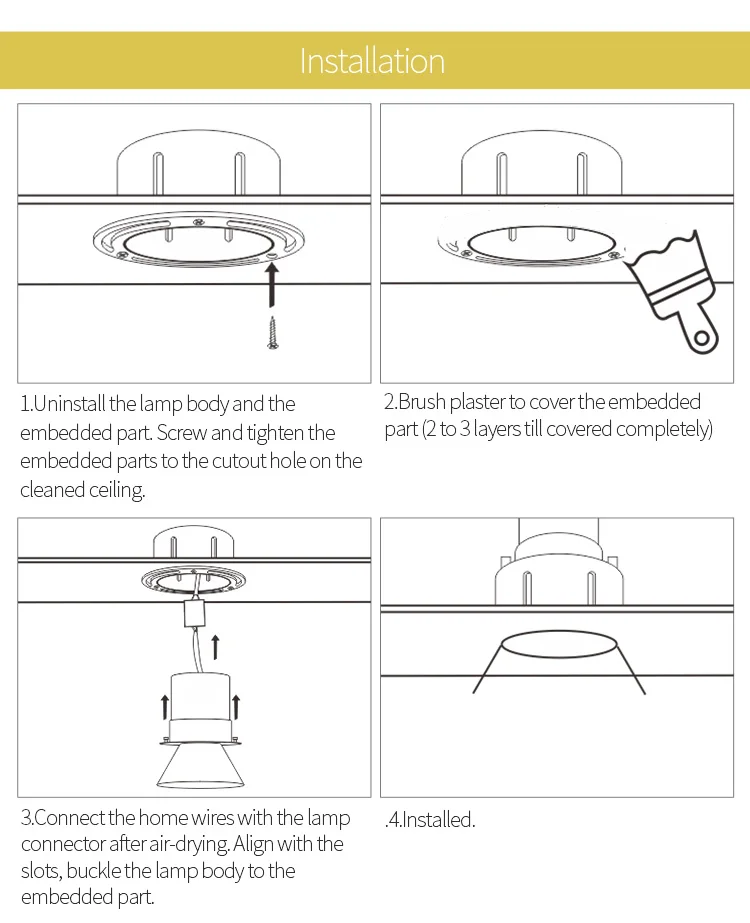 Installation

1.Uninstall the lamp body and the embedded part. Screw and tighten the embedded parts to the cutout hole on the cleaned ceiling.

2.Brush plaster to cover the embedded part (2 to 3 layers till covered completely)

3.Connect the home wires with the lamp connector after air-drying. Align with the slots, buckle the lamp body to the embedded part.

.4.Installed.