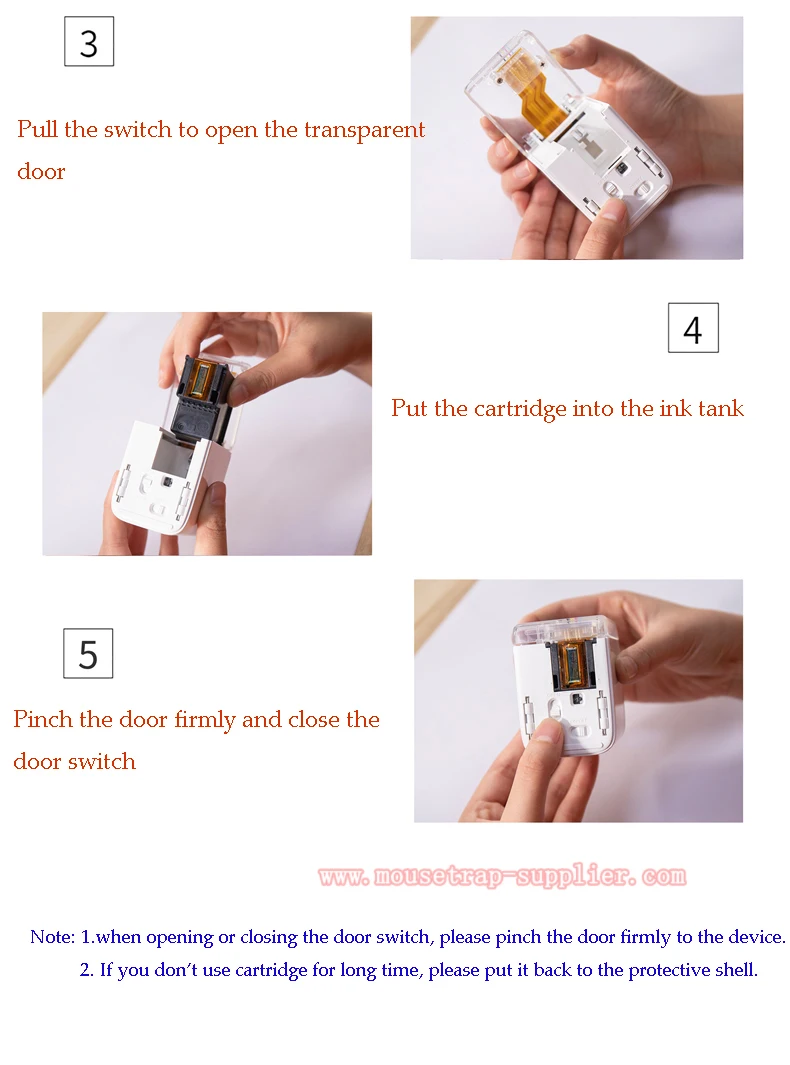 3

Pull the switch to open the transparent door

4

Put the cartridge into the ink tank

5

Pinch the door firmly and close the door switch

www.mousetrap-supplier.com

Note: 1.when opening or closing the door switch, please pinch the door firmly to the device.
2. If you don't use cartridge for long time, please put it back to the protective shell.