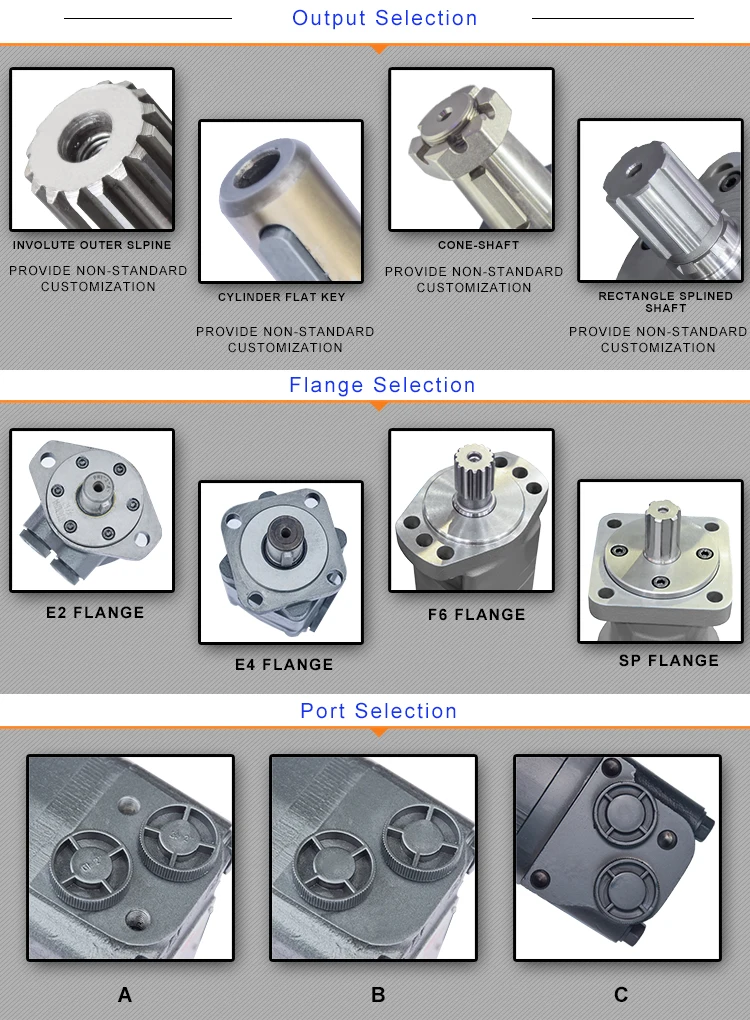 Output Selection

INVOLUTE OUTER SLPINE

PROVIDE NON-STANDARD CUSTOMIZATION

CYLINDER FLAT KEY

PROVIDE NON-STANDARD CUSTOMIZATION

CONE-SHAFT

PROVIDE NON-STANDARD CUSTOMIZATION

RECTANGLE SPLINED SHAFT

PROVIDE NON-STANDARD CUSTOMIZATION

Flange Selection

E2 FLANGE

E4 FLANGE

F6 FLANGE

SP FLANGE

Port Selection

A

B

C