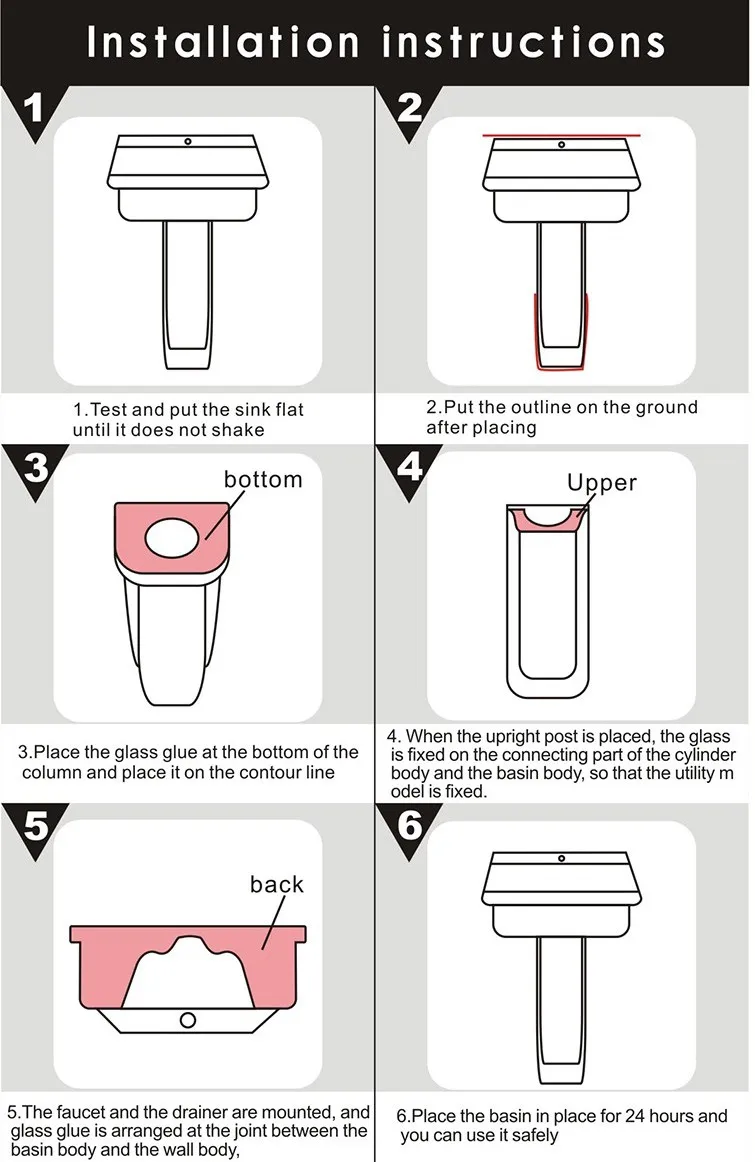 Installation instructions

1

1.Test and put the sink flat until it does not shake

2

2.Put the outline on the ground after placing

3

bottom

3.Place the glass glue at the bottom of the column and place it on the contour line

4

Upper

4. When the upright post is placed, the glass is fixed on the connecting part of the cylinder body and the basin body, so that the utility m odel is fixed.

5

back

5.The faucet and the drainer are mounted, and glass glue is arranged at the joint between the basin body and the wall body,

6

6.Place the basin in place for 24 hours and you can use it safely