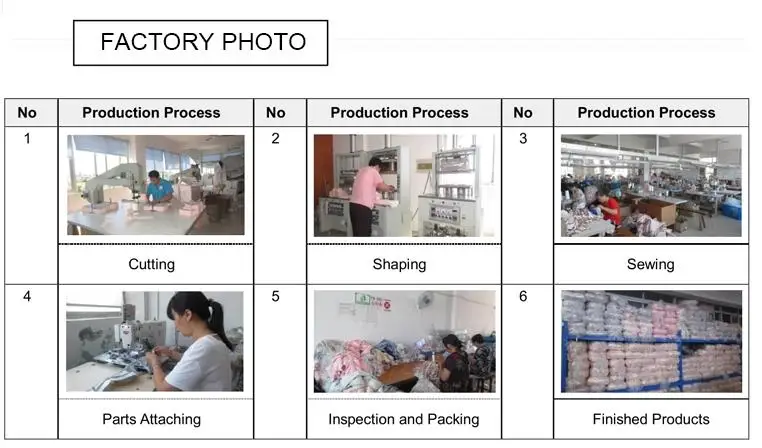 FACTORY PHOTO

| No | Production Process | No | Production Process | No | Production Process |
|---|---|---|---|---|---|
| 1 | Cutting | 2 | Shaping | 3 | Sewing |
| 4 | Parts Attaching | 5 | Inspection and Packing | 6 | Finished Products |