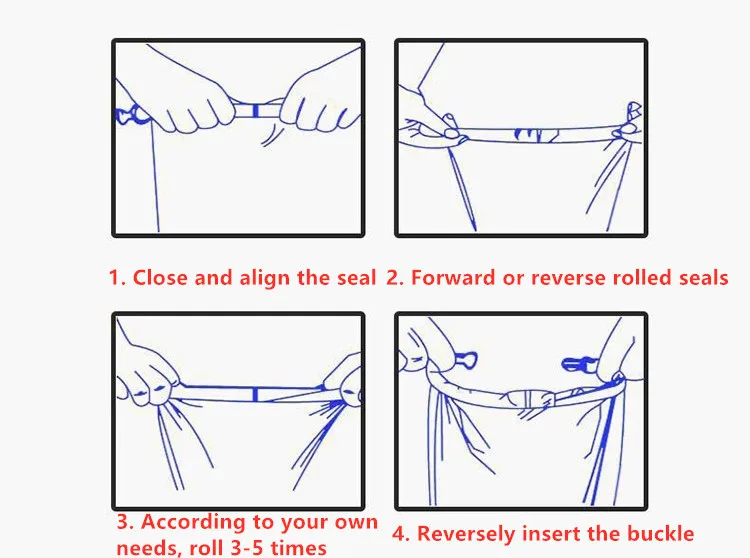 1. Close and align the seal

2. Forward or reverse rolled seals

3. According to your own needs, roll 3-5 times

4. Reversely insert the buckle