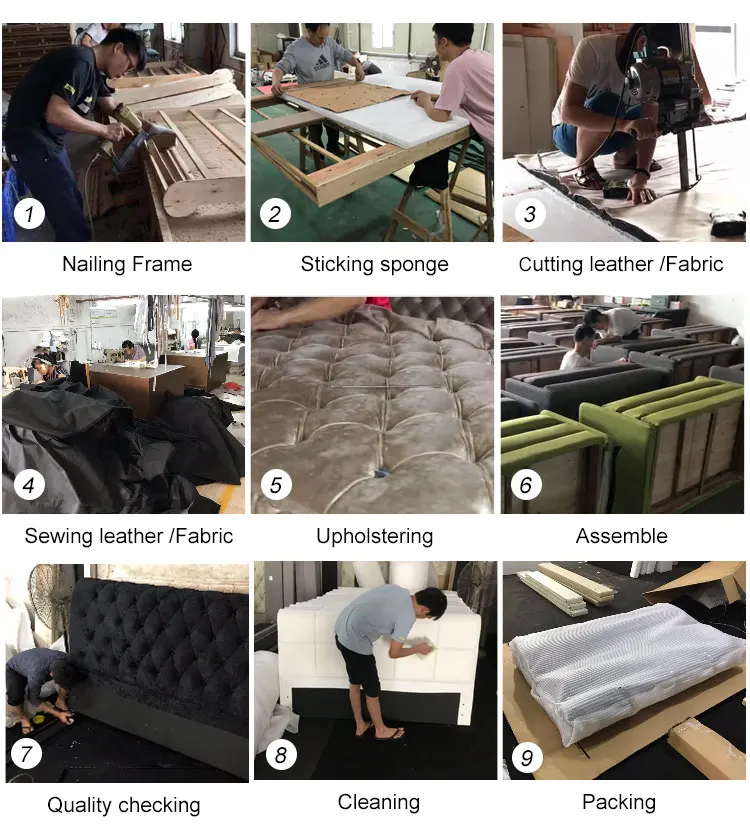 1
Nailing Frame

2
Sticking sponge

3
Cutting leather /Fabric

4
Sewing leather /Fabric

5
Upholstering

6
Assemble

7
Quality checking

8
Cleaning

9
Packing