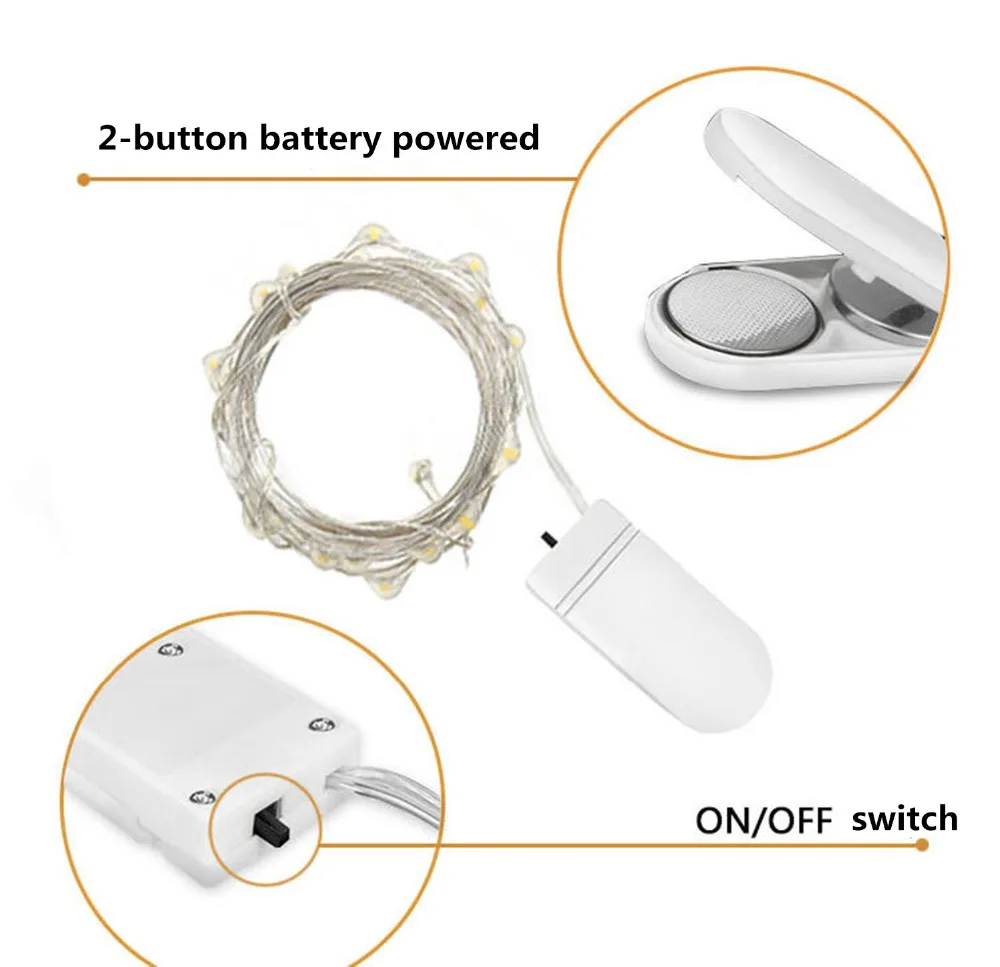 2-button battery powered

ON/OFF switch