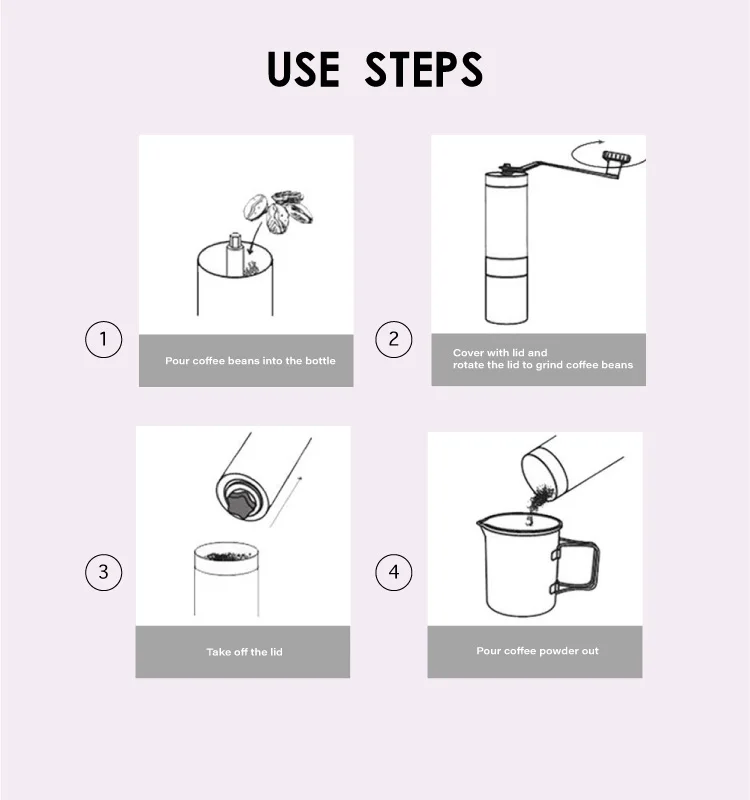 USE STEPS

1

Pour coffee beans into the bottle

2

Cover with lid and
rotate the lid to grind coffee beans

3

Take off the lid

4

Pour coffee powder out