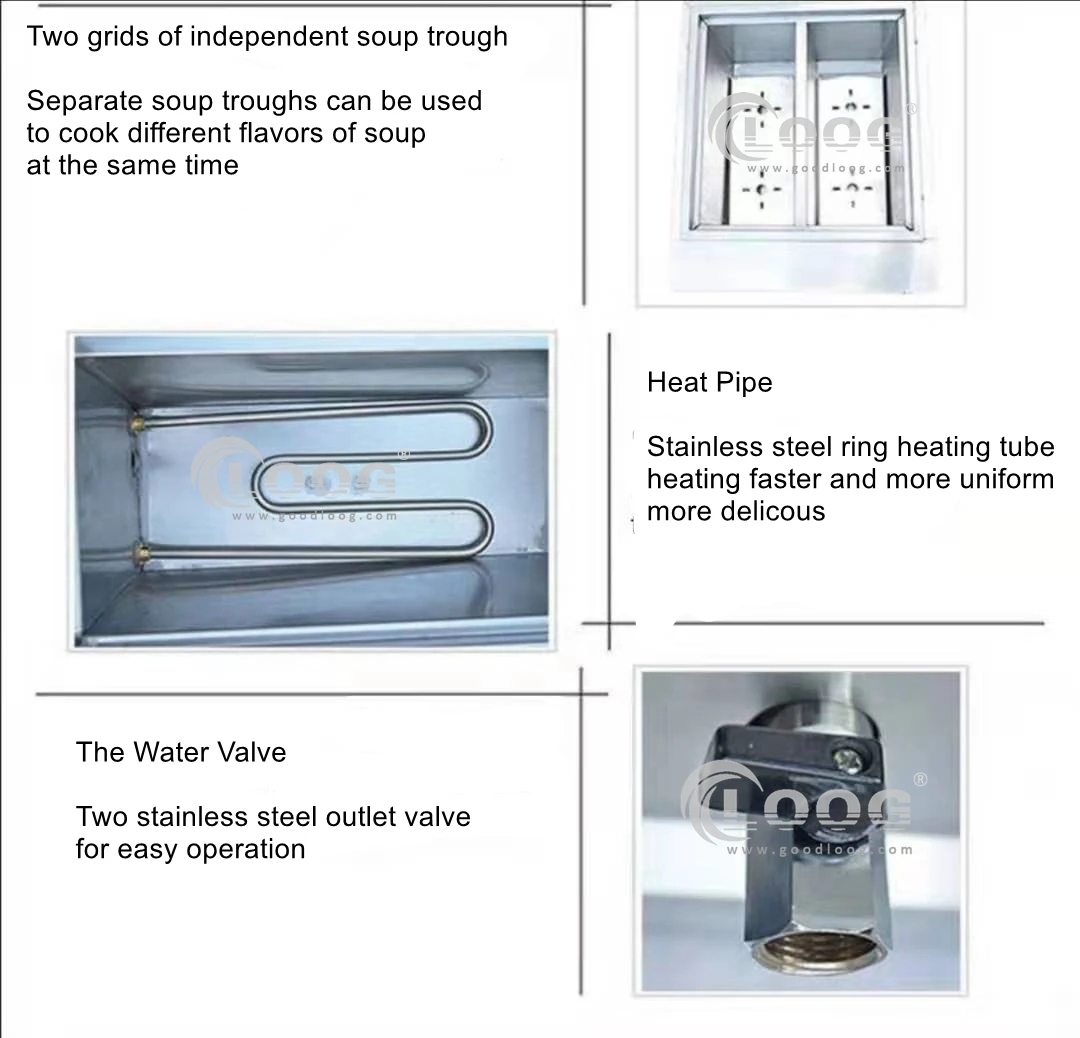 Two grids of independent soup trough

Separate soup troughs can be used to cook different flavors of soup at the same time

LOOG®
www.goodloog.com

LOOG®
www.goodloog.com

Heat Pipe

Stainless steel ring heating tube heating faster and more uniform more delicous

The Water Valve

Two stainless steel outlet valve for easy operation

LOOG®
www.goodloog.com