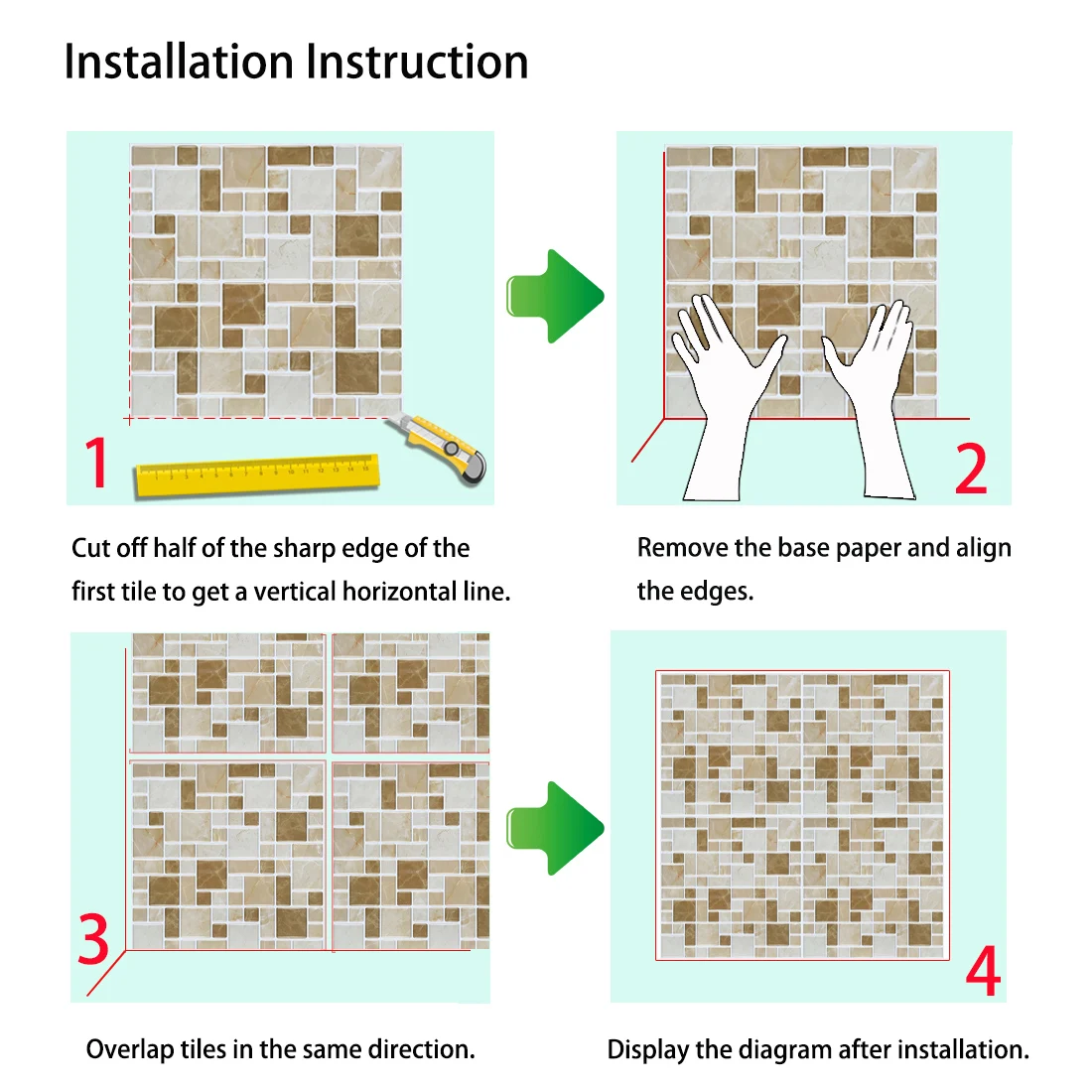 Installation Instruction

1

Cut off half of the sharp edge of the first tile to get a vertical horizontal line.

2

Remove the base paper and align the edges.

3

Overlap tiles in the same direction.

4

Display the diagram after installation.