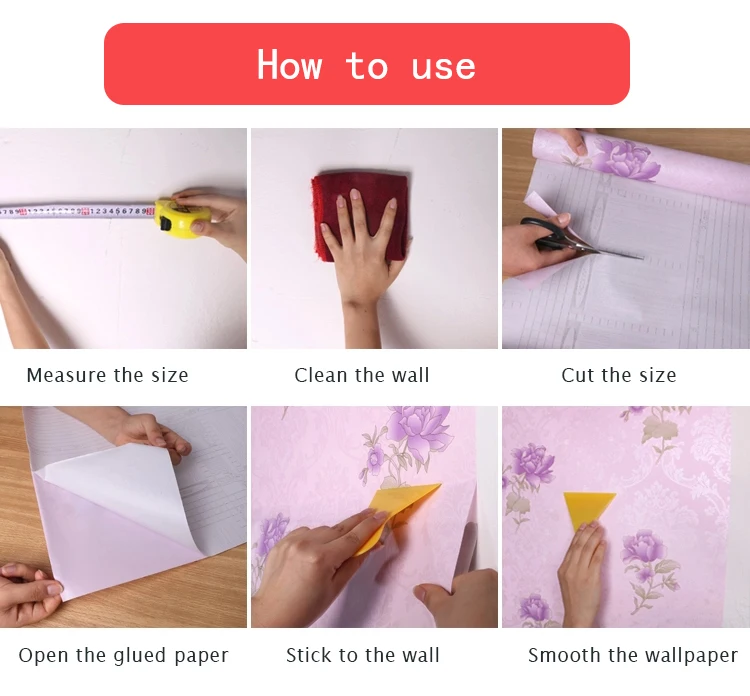 How to use

Measure the size

Clean the wall

Cut the size

Open the glued paper

Stick to the wall

Smooth the wallpaper