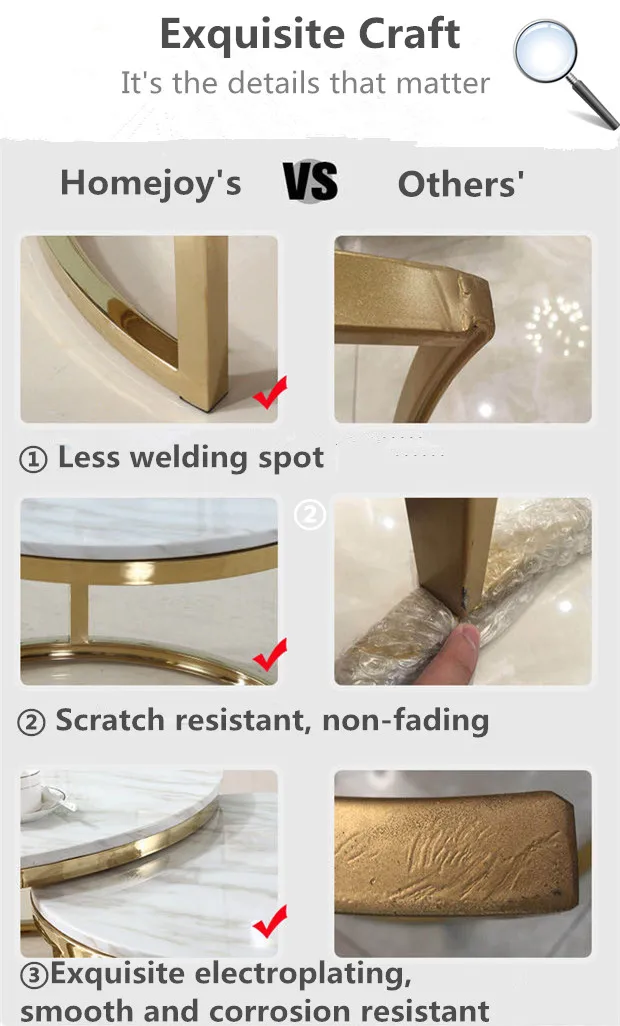 Exquisite Craft

It's the details that matter

Homejoy's VS Others'

① Less welding spot

②

② Scratch resistant, non-fading

③Exquisite electroplating, smooth and corrosion resistant