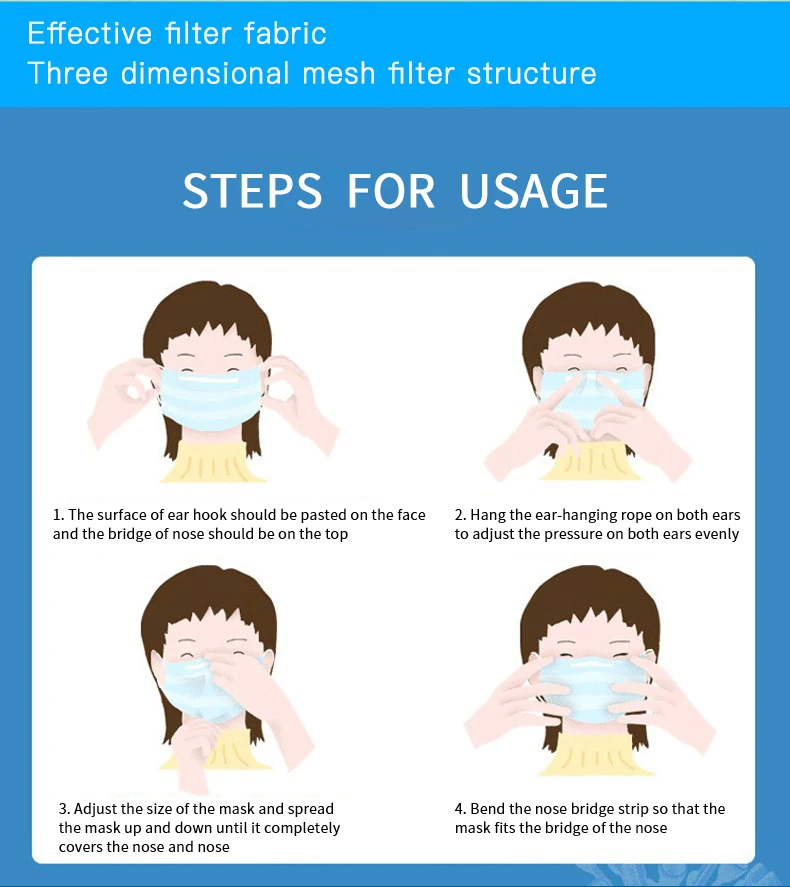 Effective filter fabric
Three dimensional mesh filter structure

STEPS FOR USAGE

1. The surface of ear hook should be pasted on the face and the bridge of nose should be on the top

2. Hang the ear-hanging rope on both ears to adjust the pressure on both ears evenly

3. Adjust the size of the mask and spread the mask up and down until it completely covers the nose and nose

4. Bend the nose bridge strip so that the mask fits the bridge of the nose