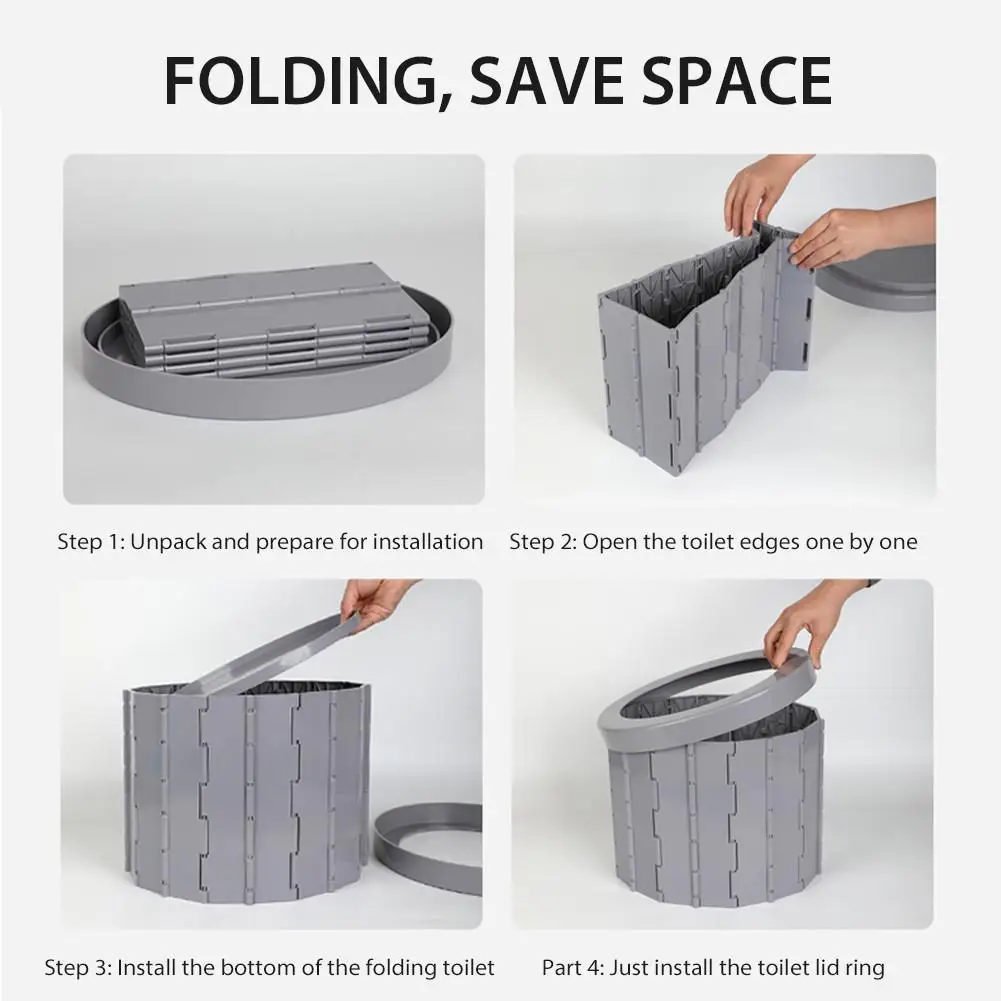 FOLDING, SAVE SPACE

Step 1: Unpack and prepare for installation

Step 2: Open the toilet edges one by one

Step 3: Install the bottom of the folding toilet

Part 4: Just install the toilet lid ring