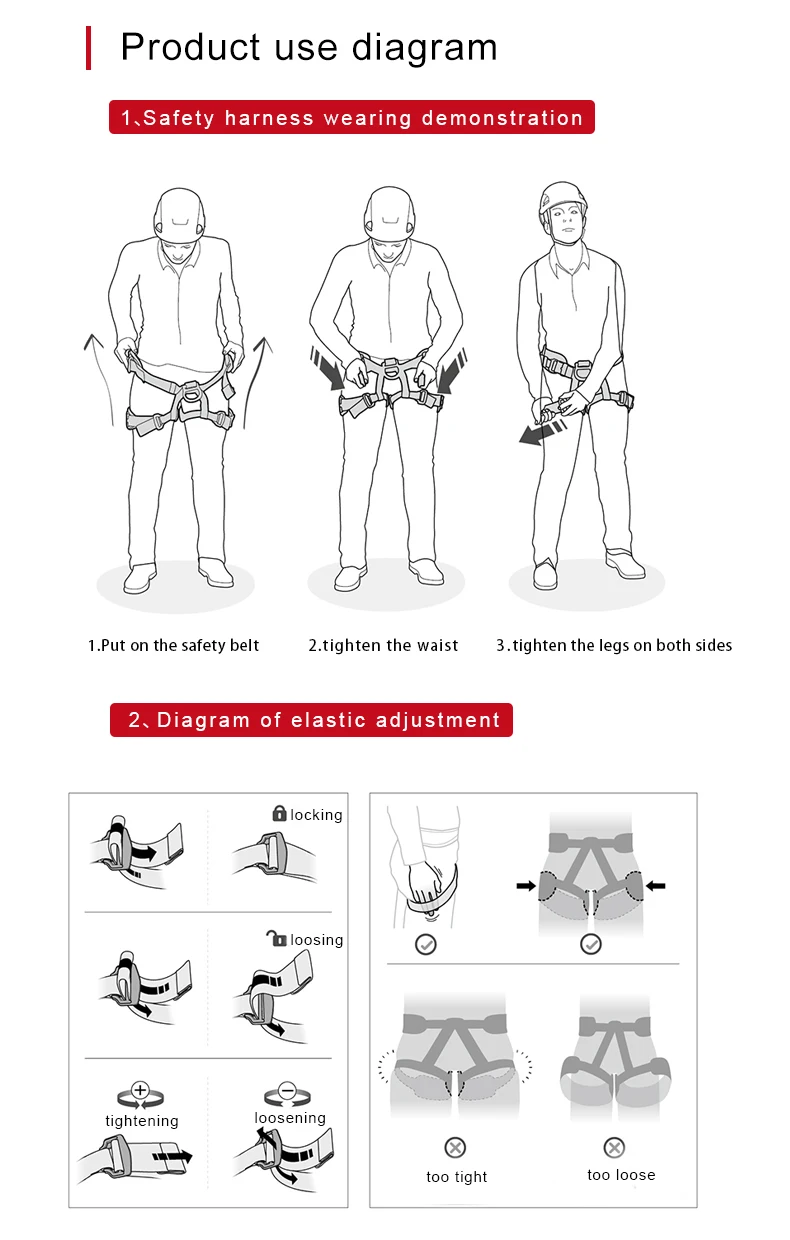 Product use diagram

1、Safety harness wearing demonstration

1.Put on the safety belt

2.tighten the waist

3.tighten the legs on both sides

2、Diagram of elastic adjustment

locking

loosing

tightening

loosening

too tight

too loose