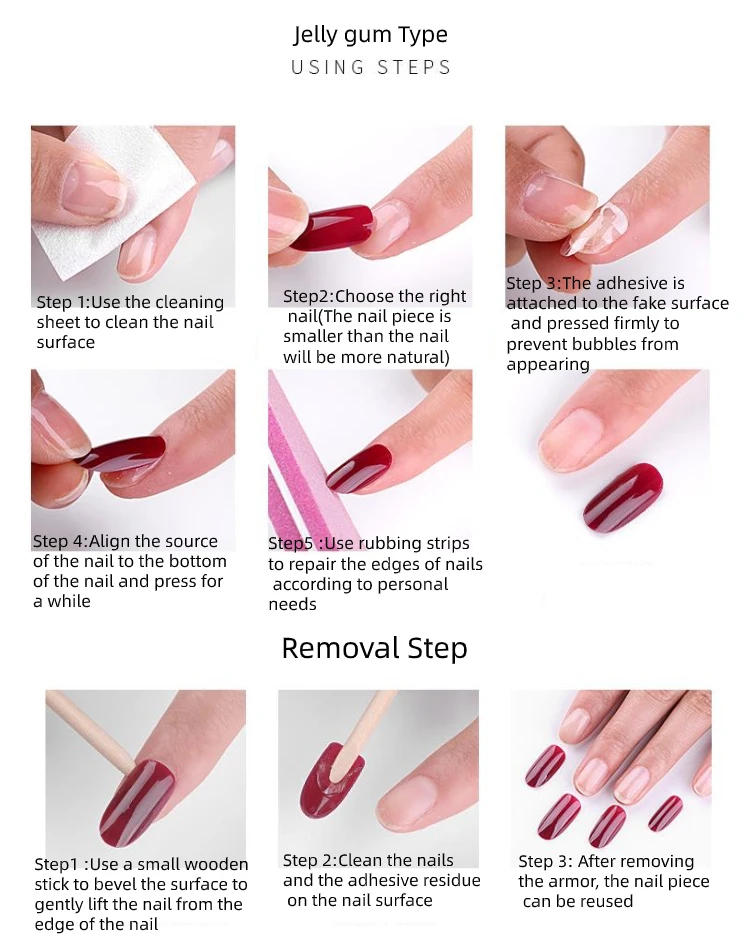 Jelly gum Type
USING STEPS

Step 1:Use the cleaning sheet to clean the nail surface

Step2:Choose the right nail(The nail piece is smaller than the nail will be more natural)

Step 3:The adhesive is attached to the fake surface and pressed firmly to prevent bubbles from appearing

Step 4:Align the source of the nail to the bottom of the nail and press for a while

Step5 :Use rubbing strips to repair the edges of nails according to personal needs

Removal Step

Step1 :Use a small wooden stick to bevel the surface to gently lift the nail from the edge of the nail

Step 2:Clean the nails and the adhesive residue on the nail surface

Step 3: After removing the armor, the nail piece can be reused