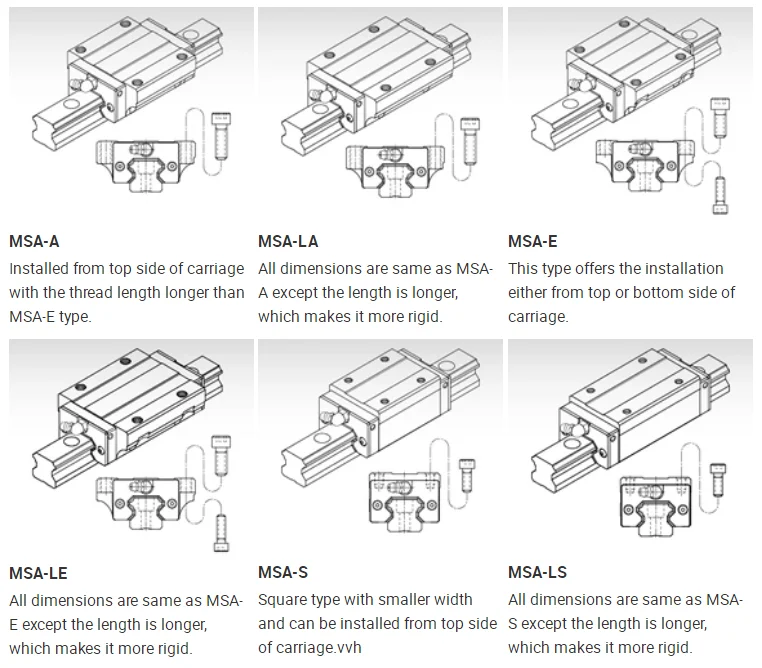 MSA-A
Installed from top side of carriage with the thread length longer than MSA-E type.

MSA-LA
All dimensions are same as MSA-A except the length is longer, which makes it more rigid.

MSA-E
This type offers the installation either from top or bottom side of carriage.

MSA-LE
All dimensions are same as MSA-E except the length is longer, which makes it more rigid.

MSA-S
Square type with smaller width and can be installed from top side of carriage.vvh

MSA-LS
All dimensions are same as MSA-S except the length is longer, which makes it more rigid.