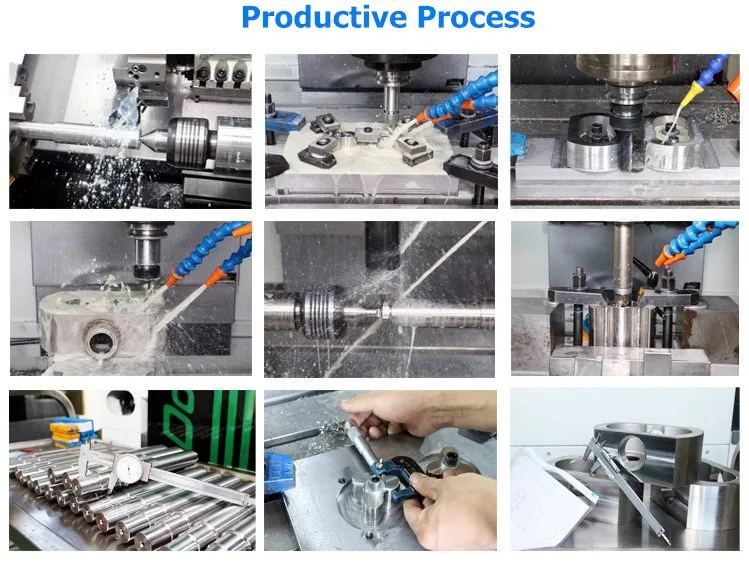 Productive Process