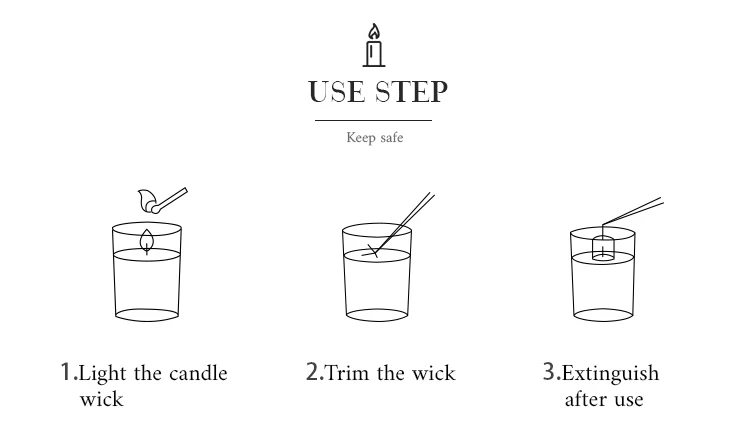 USE STEP

Keep safe

1.Light the candle wick

2.Trim the wick

3.Extinguish after use