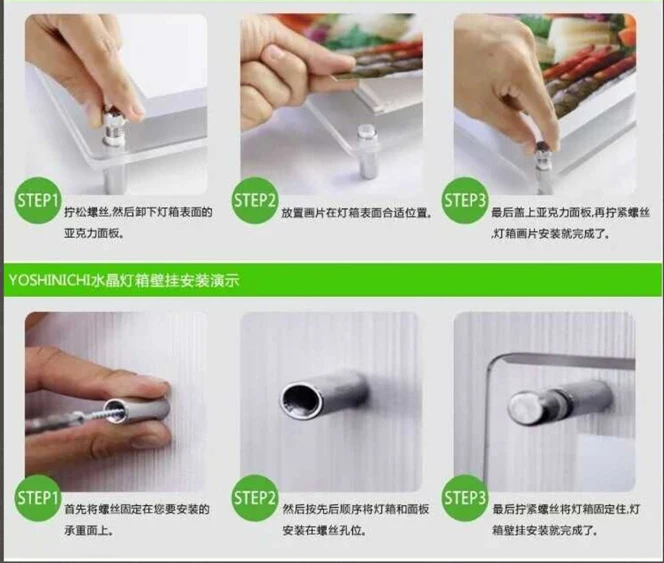 STEP1 拧松螺丝,然后卸下灯箱表面的亚克力面板。

STEP2 放置画片在灯箱表面合适位置。

STEP3 最后盖上亚克力面板,再拧紧螺丝,灯箱画片安装就完成了。

YOSHINICHI水晶灯箱壁挂安装演示

STEP1 首先将螺丝固定在您要安装的承重面上。

STEP2 然后按先后顺序将灯箱和面板安装在螺丝孔位。

STEP3 最后拧紧螺丝将灯箱固定住,灯箱壁挂安装就完成了。