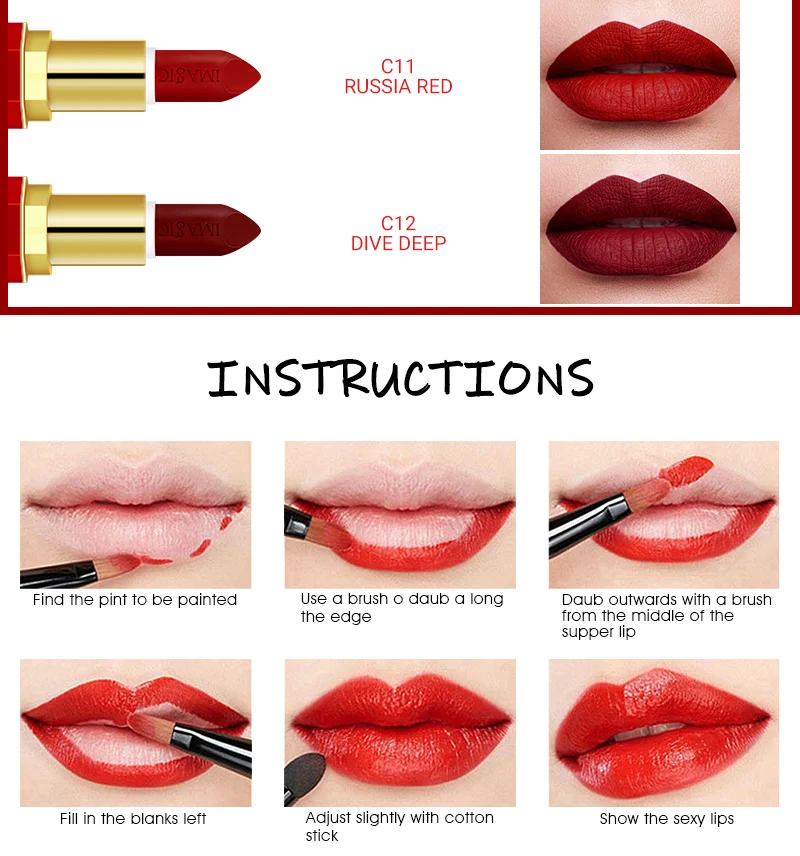 IMAGIC

C11
RUSSIA RED

IMAGIC

C12
DIVE DEEP

INSTRUCTIONS

Find the pint to be painted

Use a brush o daub a long the edge

Daub outwards with a brush from the middle of the supper lip

Fill in the blanks left

Adjust slightly with cotton stick

Show the sexy lips