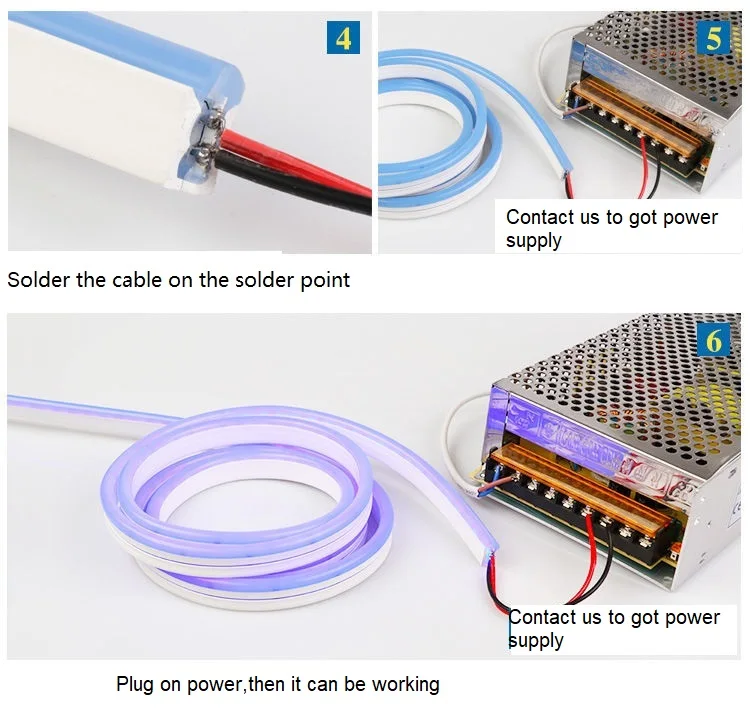 4

5

Contact us to got power supply

Solder the cable on the solder point

6

Contact us to got power supply

Plug on power,then it can be working