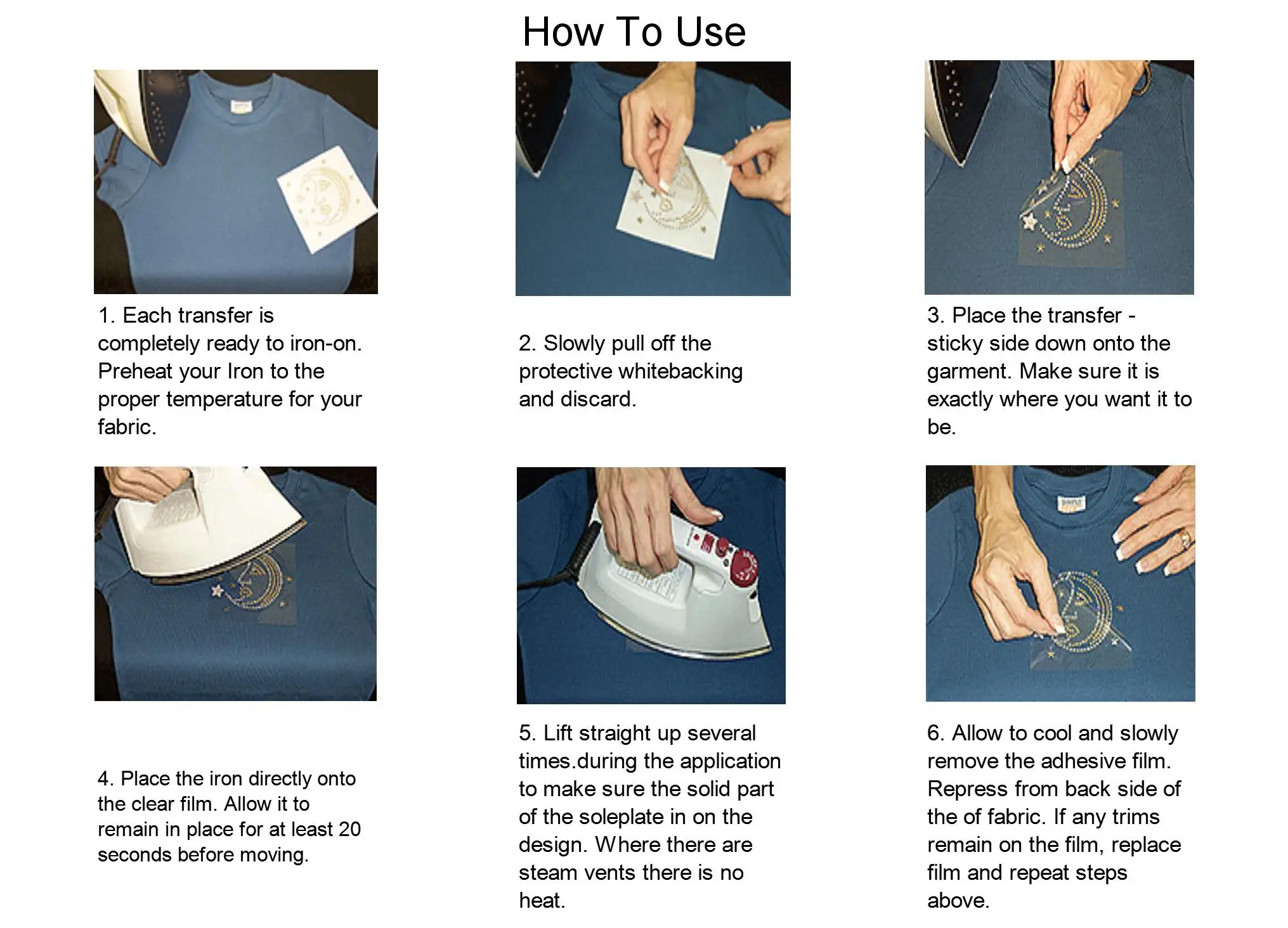 How To Use

1. Each transfer is completely ready to iron-on. Preheat your Iron to the proper temperature for your fabric.

2. Slowly pull off the protective whitebacking and discard.

3. Place the transfer - sticky side down onto the garment. Make sure it is exactly where you want it to be.

4. Place the iron directly onto the clear film. Allow it to remain in place for at least 20 seconds before moving.

5. Lift straight up several times.during the application to make sure the solid part of the soleplate in on the design. Where there are steam vents there is no heat.

6. Allow to cool and slowly remove the adhesive film. Repress from back side of the of fabric. If any trims remain on the film, replace film and repeat steps above.