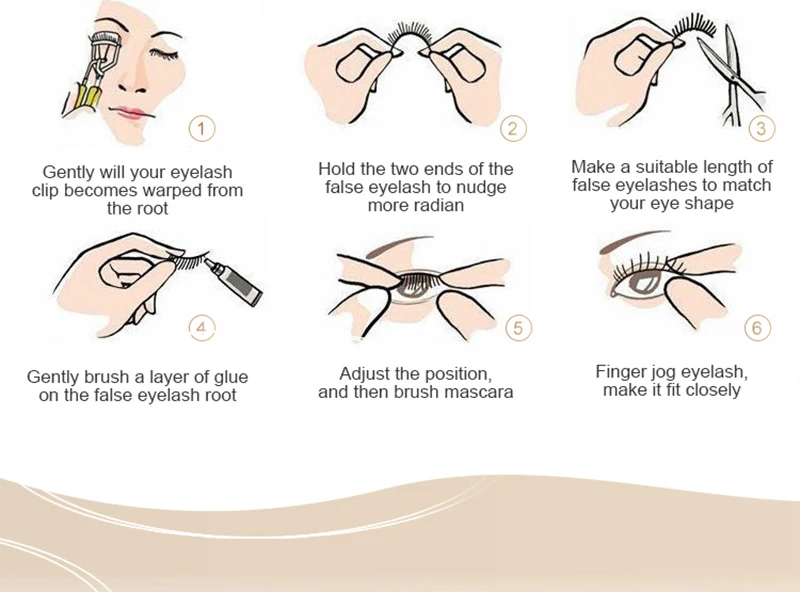 1

Gently will your eyelash clip becomes warped from the root

2

Hold the two ends of the false eyelash to nudge more radian

3

Make a suitable length of false eyelashes to match your eye shape

4

Gently brush a layer of glue on the false eyelash root

5

Adjust the position, and then brush mascara

6

Finger jog eyelash, make it fit closely