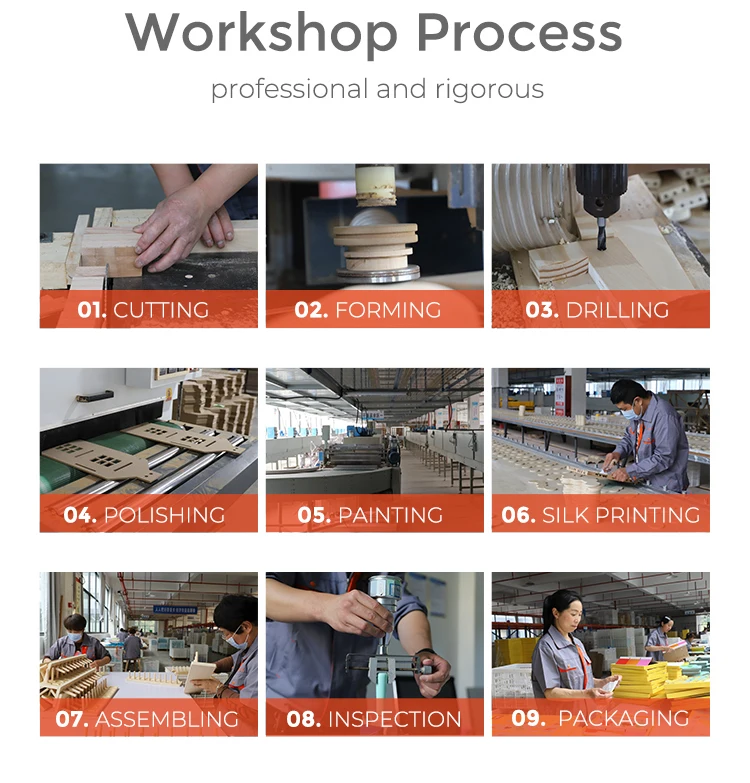 Workshop Process

professional and rigorous

01. CUTTING

02. FORMING

03. DRILLING

04. POLISHING

05. PAINTING

06. SILK PRINTING

07. ASSEMBLING

08. INSPECTION

09. PACKAGING