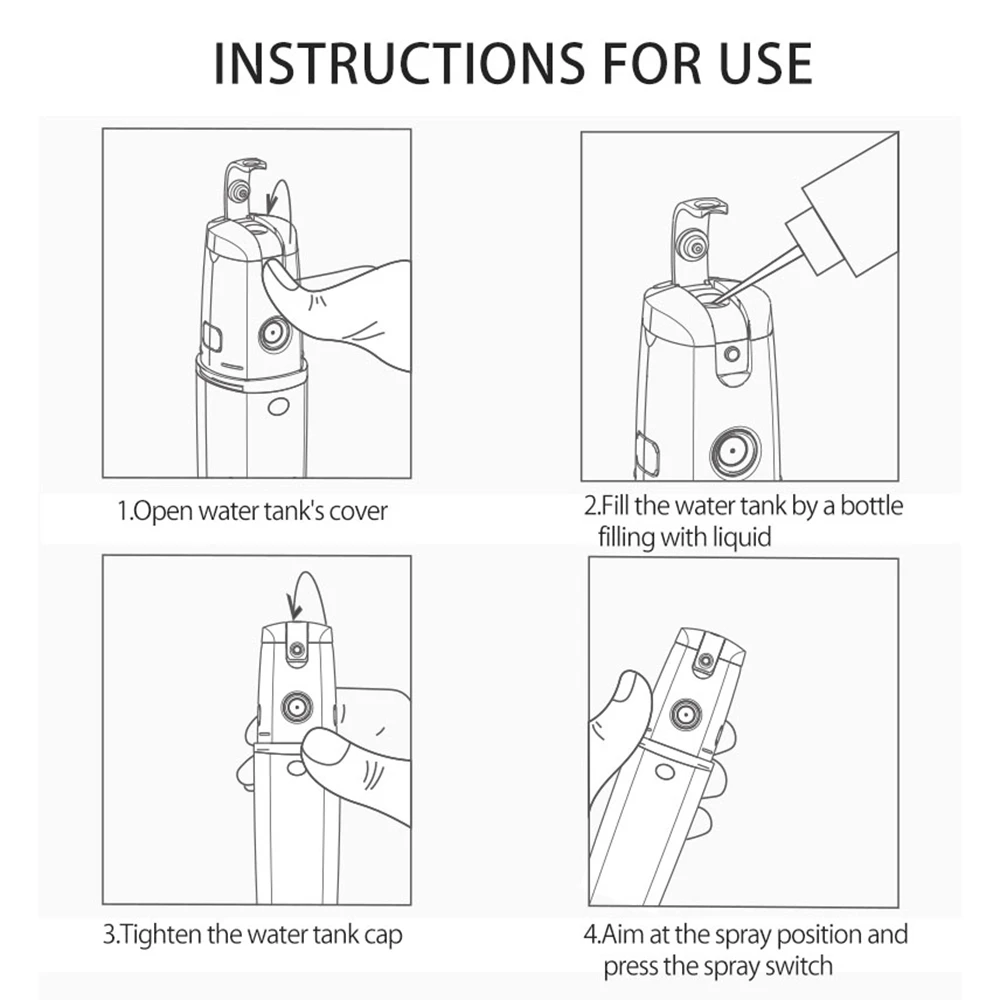 INSTRUCTIONS FOR USE

1.Open water tank's cover

2.Fill the water tank by a bottle filling with liquid

3.Tighten the water tank cap

4.Aim at the spray position and press the spray switch