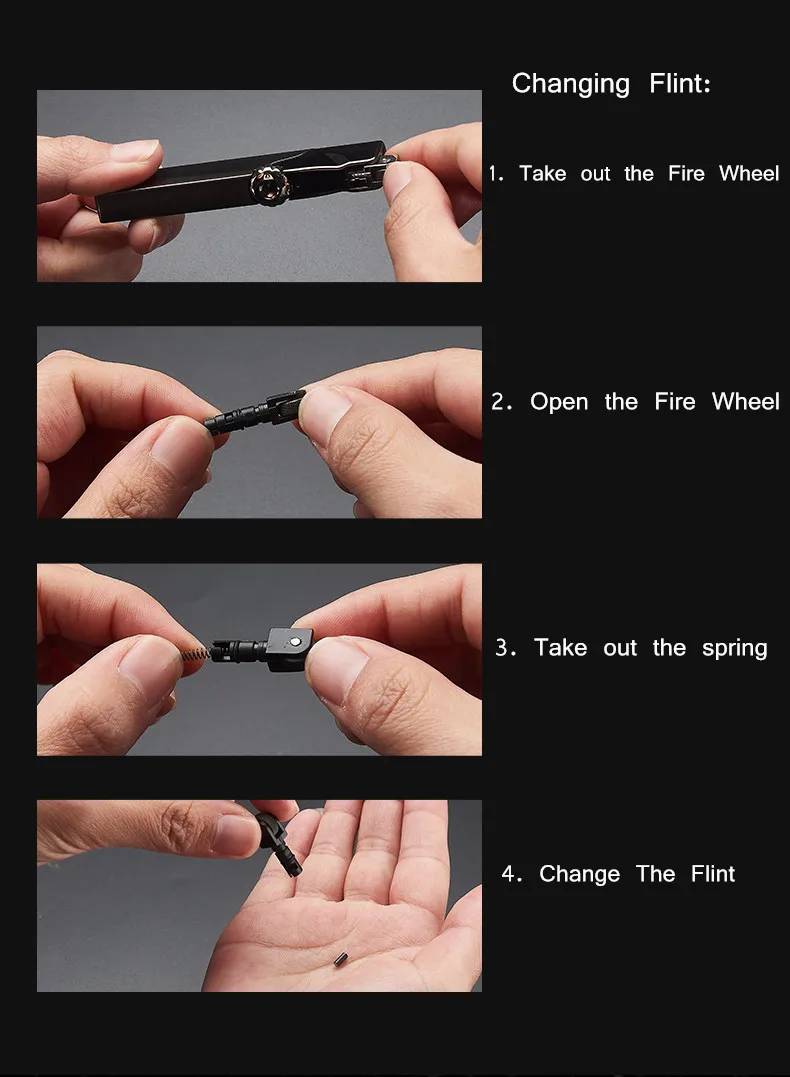 Changing Flint:

1. Take out the Fire Wheel

2. Open the Fire Wheel

3. Take out the spring

4. Change The Flint