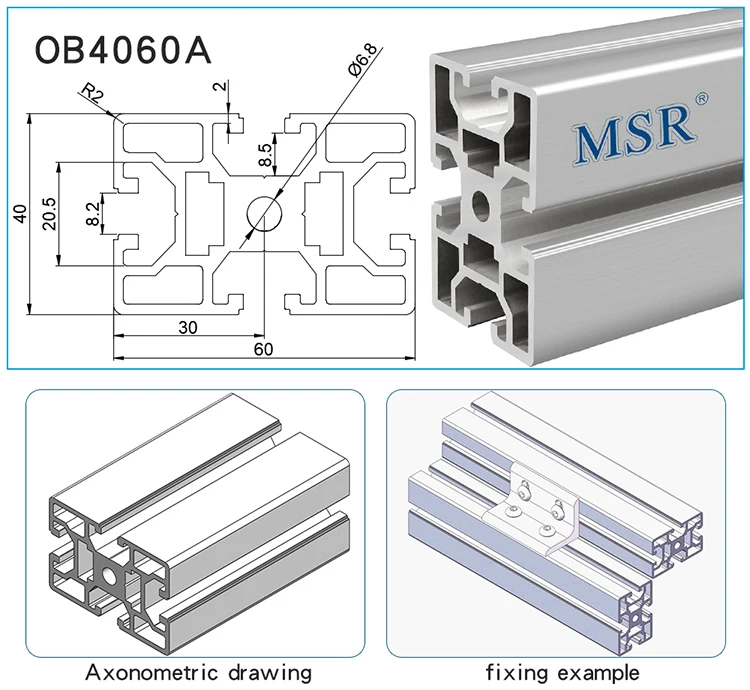 OB4060A

R2

2

Ø6.8

8.5

40

20.5

8.2

30

60

MSR®

Axonometric drawing

fixing example