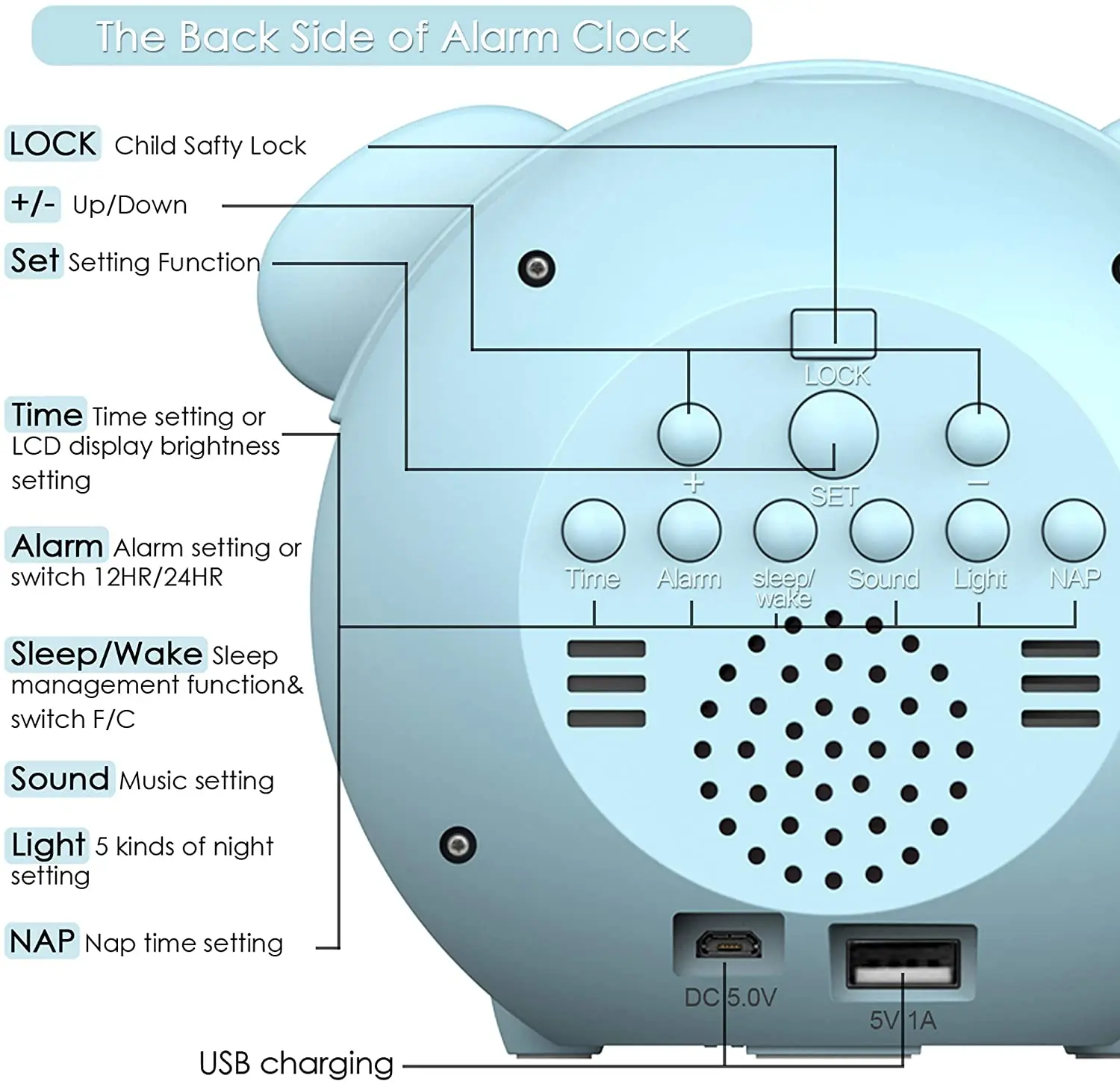 The Back Side of Alarm Clock

LOCK Child Safty Lock

+/- Up/Down

Set Setting Function

Time Time setting or LCD display brightness setting

Alarm Alarm setting or switch 12HR/24HR

Sleep/Wake Sleep management function& switch F/C

Sound Music setting

Light 5 kinds of night setting

NAP Nap time setting

LOCK

+

SET

−

Time

Alarm

sleep/ wake

Sound

Light

NAP

DC 5.0V

5V 1A

USB charging