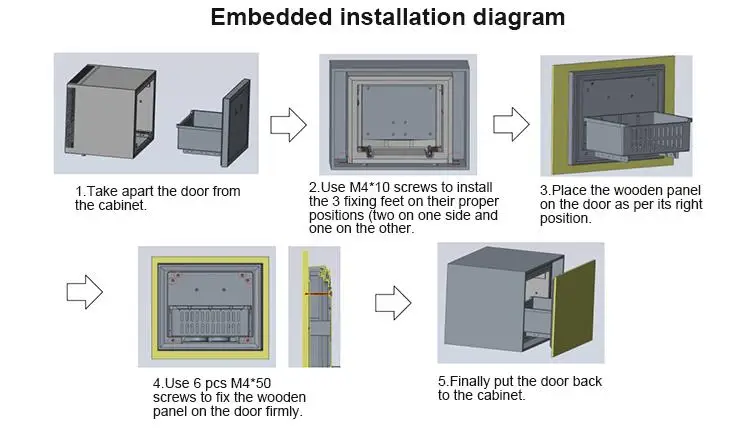 Embedded installation diagram

1.Take apart the door from the cabinet.

2.Use M4*10 screws to install the 3 fixing feet on their proper positions (two on one side and one on the other.

3.Place the wooden panel on the door as per its right position.

4.Use 6 pcs M4*50 screws to fix the wooden panel on the door firmly.

5.Finally put the door back to the cabinet.