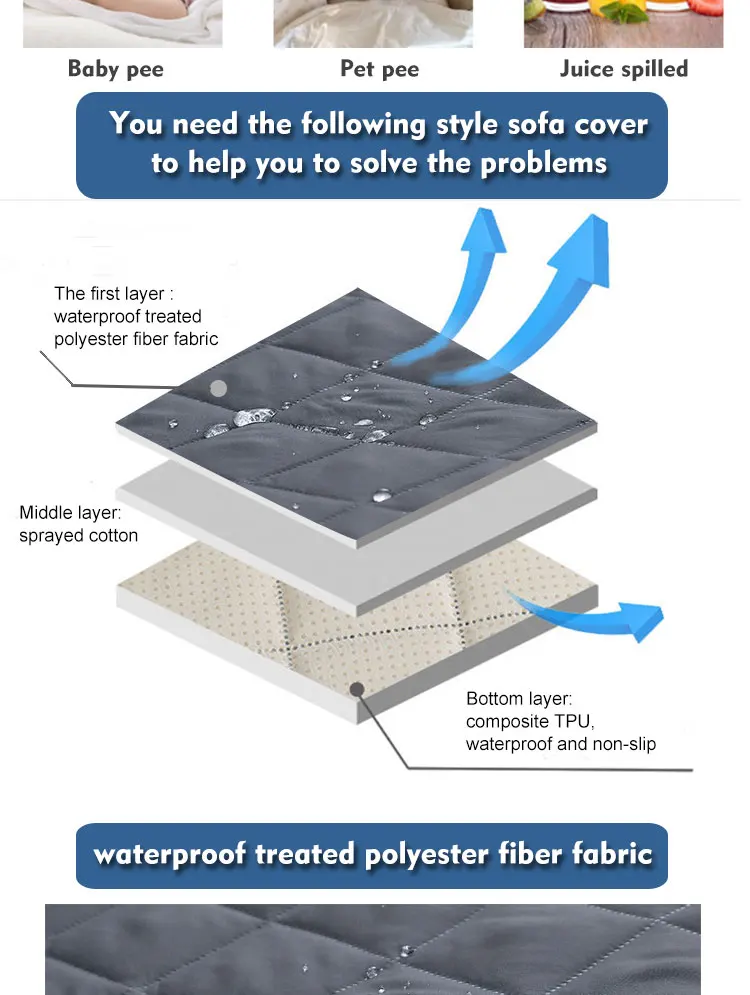 Baby pee

Pet pee

Juice spilled

You need the following style sofa cover to help you to solve the problems

The first layer : waterproof treated polyester fiber fabric

Middle layer: sprayed cotton

Bottom layer: composite TPU, waterproof and non-slip

waterproof treated polyester fiber fabric