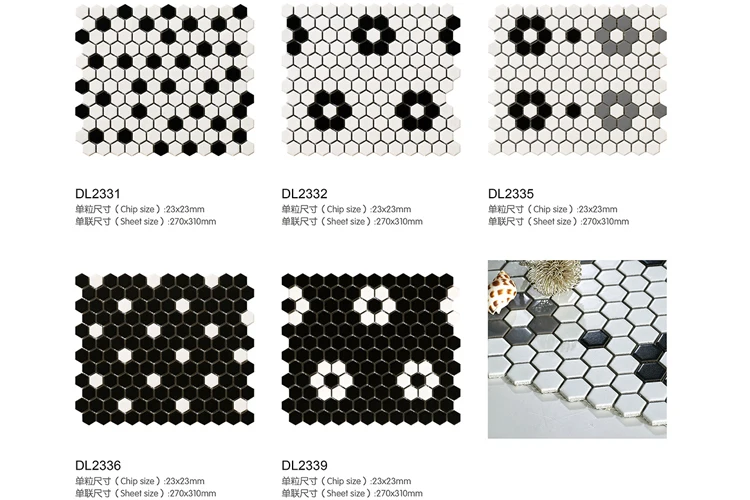 DL2331
单粒尺寸（Chip size）:23x23mm
单联尺寸（Sheet size）:270x310mm

DL2332
单粒尺寸（Chip size）:23x23mm
单联尺寸（Sheet size）:270x310mm

DL2335
单粒尺寸（Chip size）:23x23mm
单联尺寸（Sheet size）:270x310mm

DL2336
单粒尺寸（Chip size）:23x23mm
单联尺寸（Sheet size）:270x310mm

DL2339
单粒尺寸（Chip size）:23x23mm
单联尺寸（Sheet size）:270x310mm