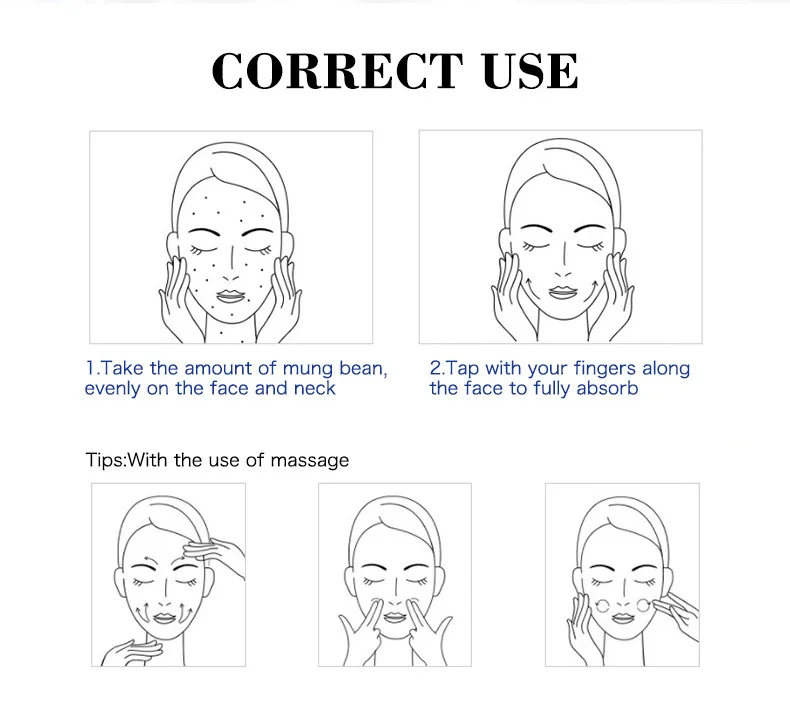 CORRECT USE

1.Take the amount of mung bean, evenly on the face and neck

2.Tap with your fingers along the face to fully absorb

Tips:With the use of massage