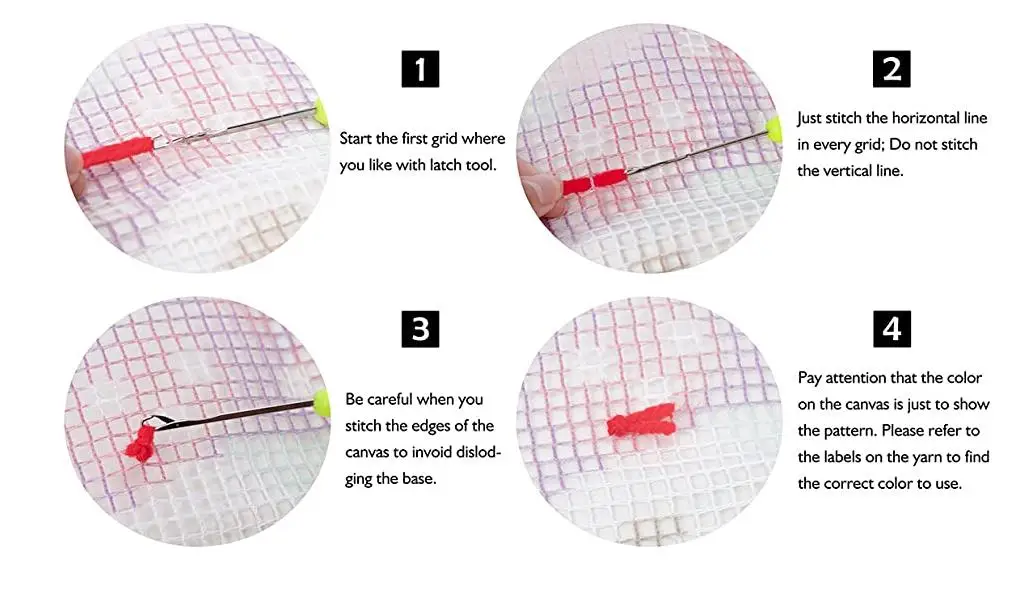 1

Start the first grid where you like with latch tool.

2

Just stitch the horizontal line in every grid; Do not stitch the vertical line.

3

Be careful when you stitch the edges of the canvas to invoid dislodging the base.

4

Pay attention that the color on the canvas is just to show the pattern. Please refer to the labels on the yarn to find the correct color to use.