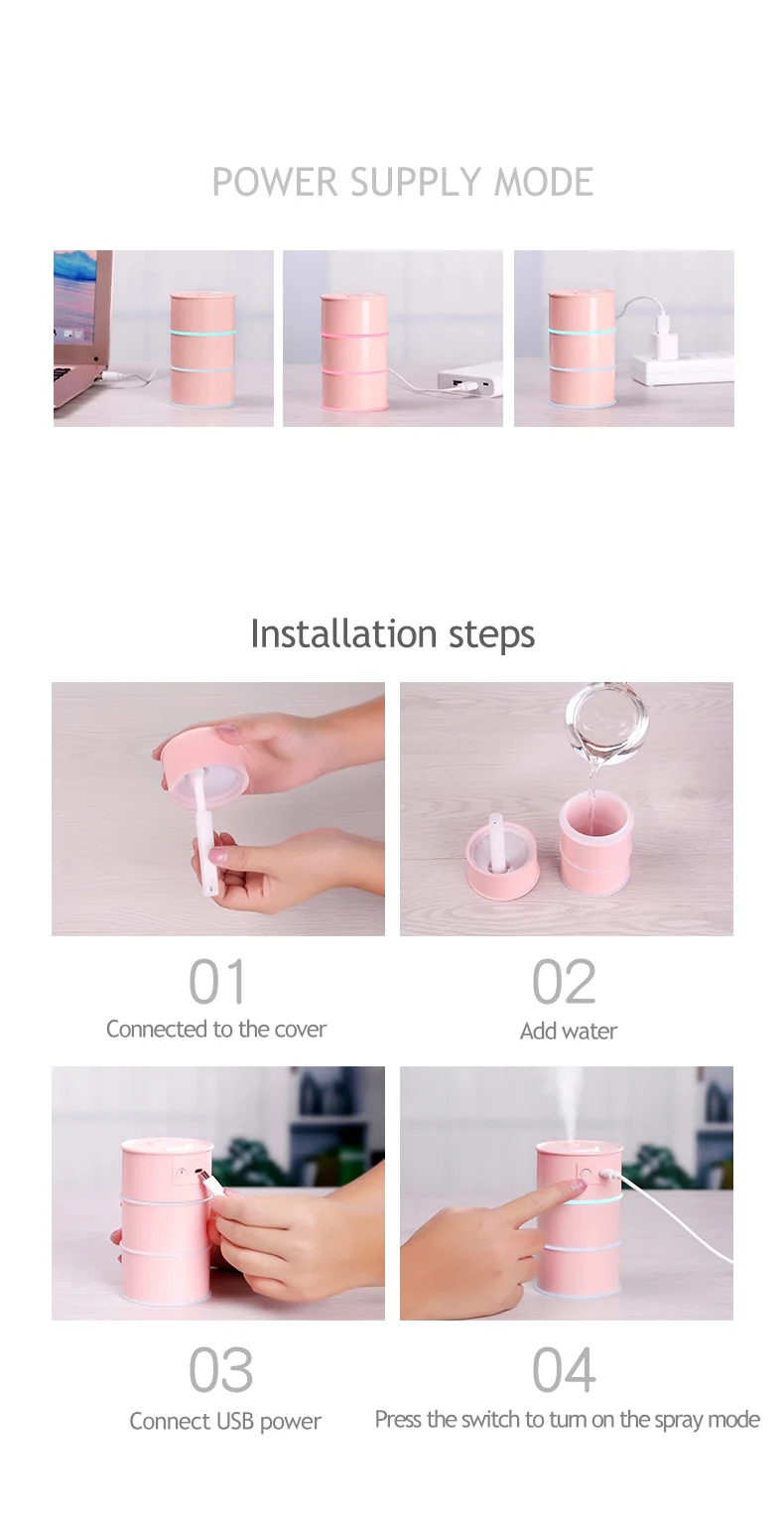 POWER SUPPLY MODE

Installation steps

01
Connected to the cover

02
Add water

03
Connect USB power

04
Press the switch to turn on the spray mode