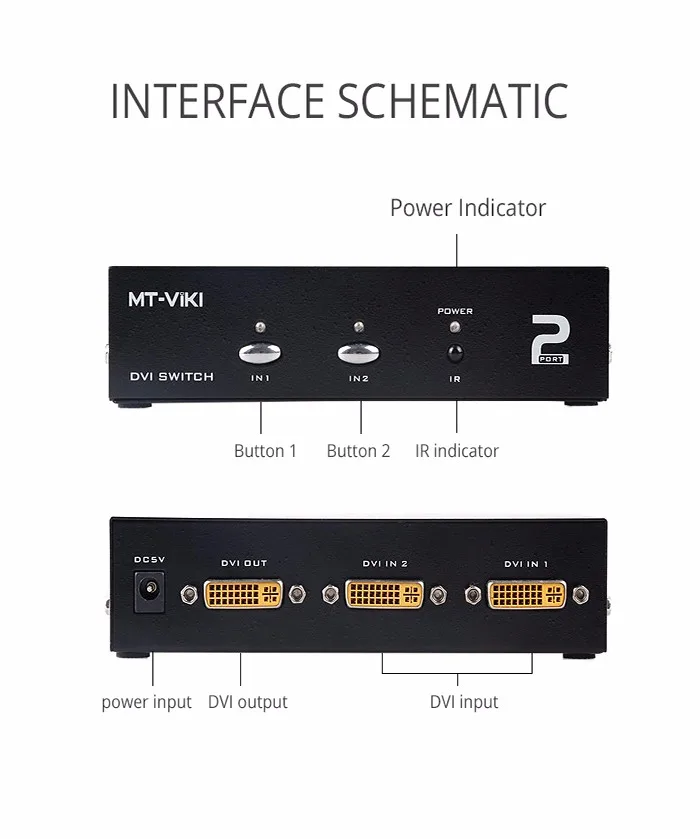 INTERFACE SCHEMATIC

Power Indicator

MT-ViKI
DVI SWITCH
IN1
IN2
POWER
IR
2
PORT

Button 1
Button 2
IR indicator

DC5V
DVI OUT
DVI IN 2
DVI IN 1

power input
DVI output
DVI input