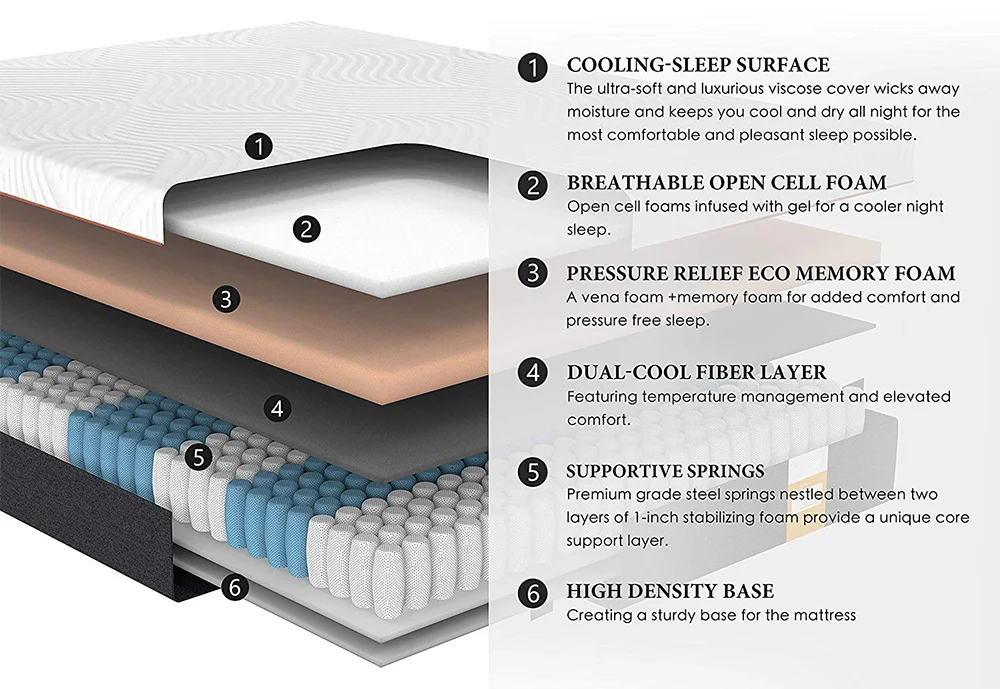 1

2

3

4

5

6

1 COOLING-SLEEP SURFACE
The ultra-soft and luxurious viscose cover wicks away moisture and keeps you cool and dry all night for the most comfortable and pleasant sleep possible.

2 BREATHABLE OPEN CELL FOAM
Open cell foams infused with gel for a cooler night sleep.

3 PRESSURE RELIEF ECO MEMORY FOAM
A vena foam +memory foam for added comfort and pressure free sleep.

4 DUAL-COOL FIBER LAYER
Featuring temperature management and elevated comfort.

5 SUPPORTIVE SPRINGS
Premium grade steel springs nestled between two layers of 1-inch stabilizing foam provide a unique core support layer.

6 HIGH DENSITY BASE
Creating a sturdy base for the mattress