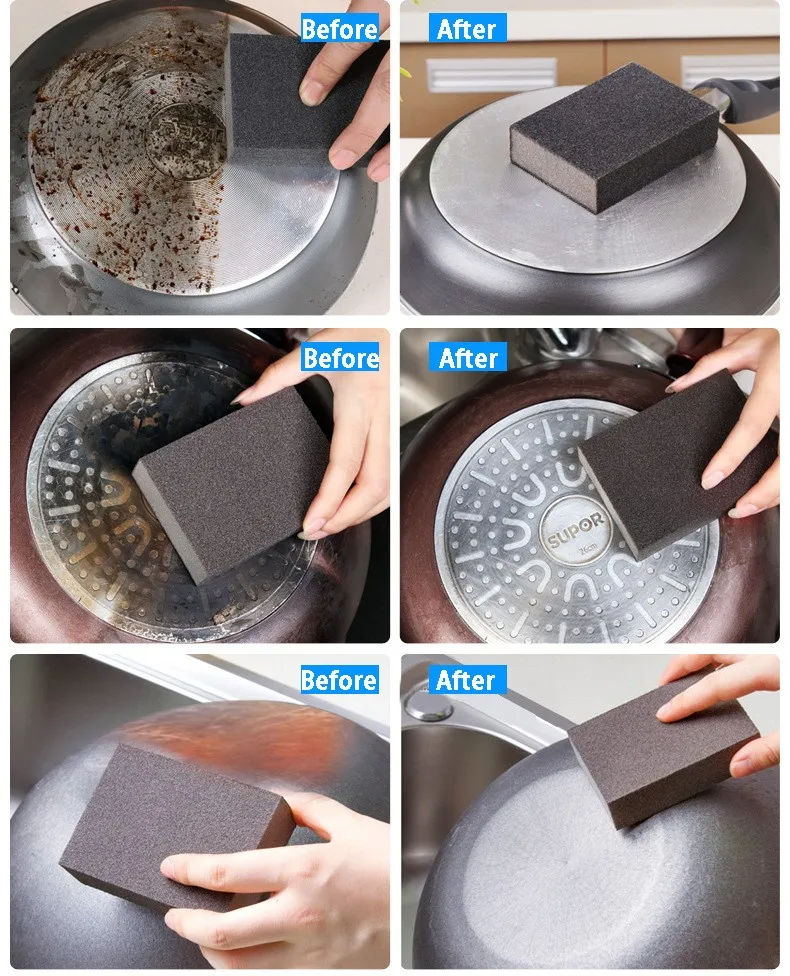 Before

After

Before

After

SUPOR
26cm

Before

After