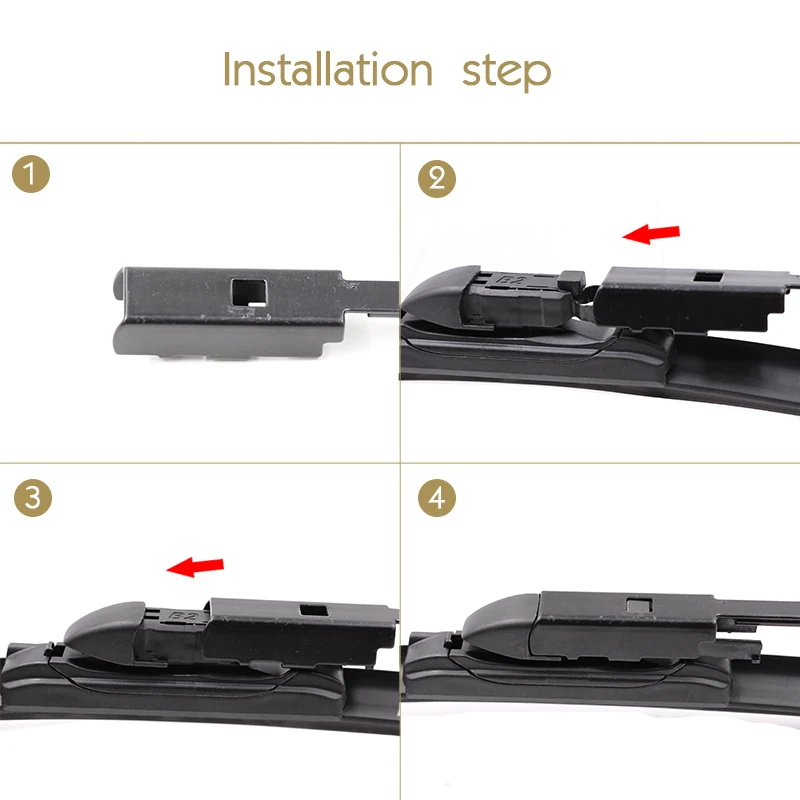 Installation step

1

2

B2

3

B2

4