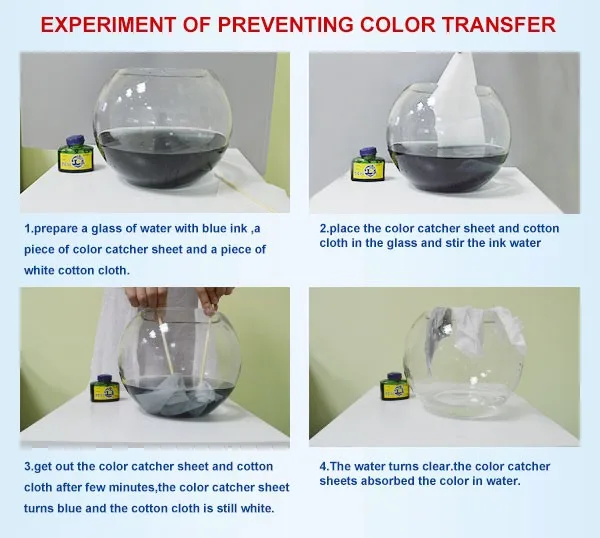 EXPERIMENT OF PREVENTING COLOR TRANSFER

1.prepare a glass of water with blue ink ,a piece of color catcher sheet and a piece of white cotton cloth.

2.place the color catcher sheet and cotton cloth in the glass and stir the ink water

3.get out the color catcher sheet and cotton cloth after few minutes,the color catcher sheet turns blue and the cotton cloth is still white.

4.The water turns clear.the color catcher sheets absorbed the color in water.